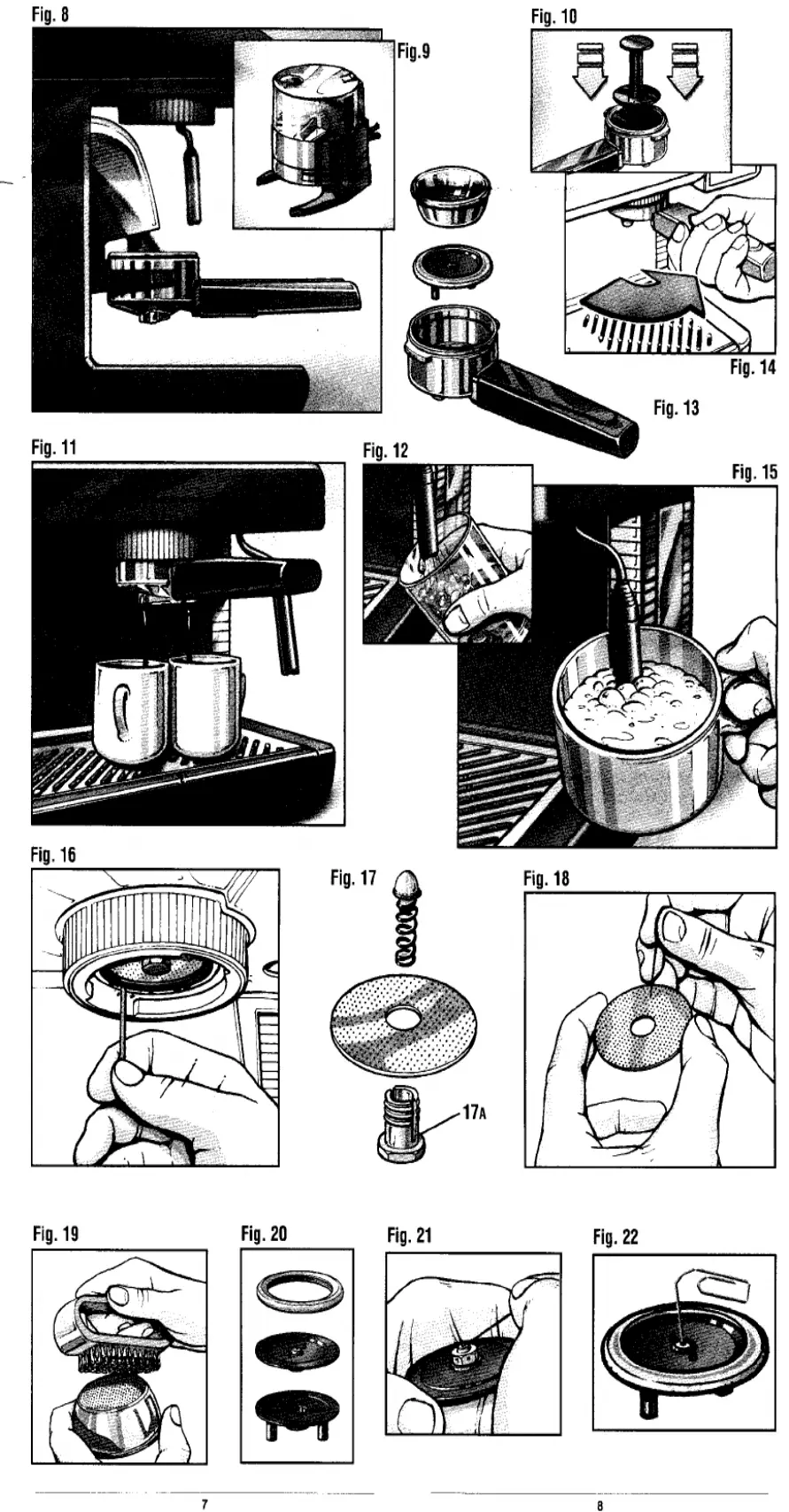 Fig. 8

Fig.9

Fig. 10

Fig. 14

Fig. 13

Fig. 11

Fig. 12

Fig. 15

Fig. 16

Fig. 17

17A

Fig. 18

Fig. 19

Fig. 20

Fig. 21

Fig. 22

7

8