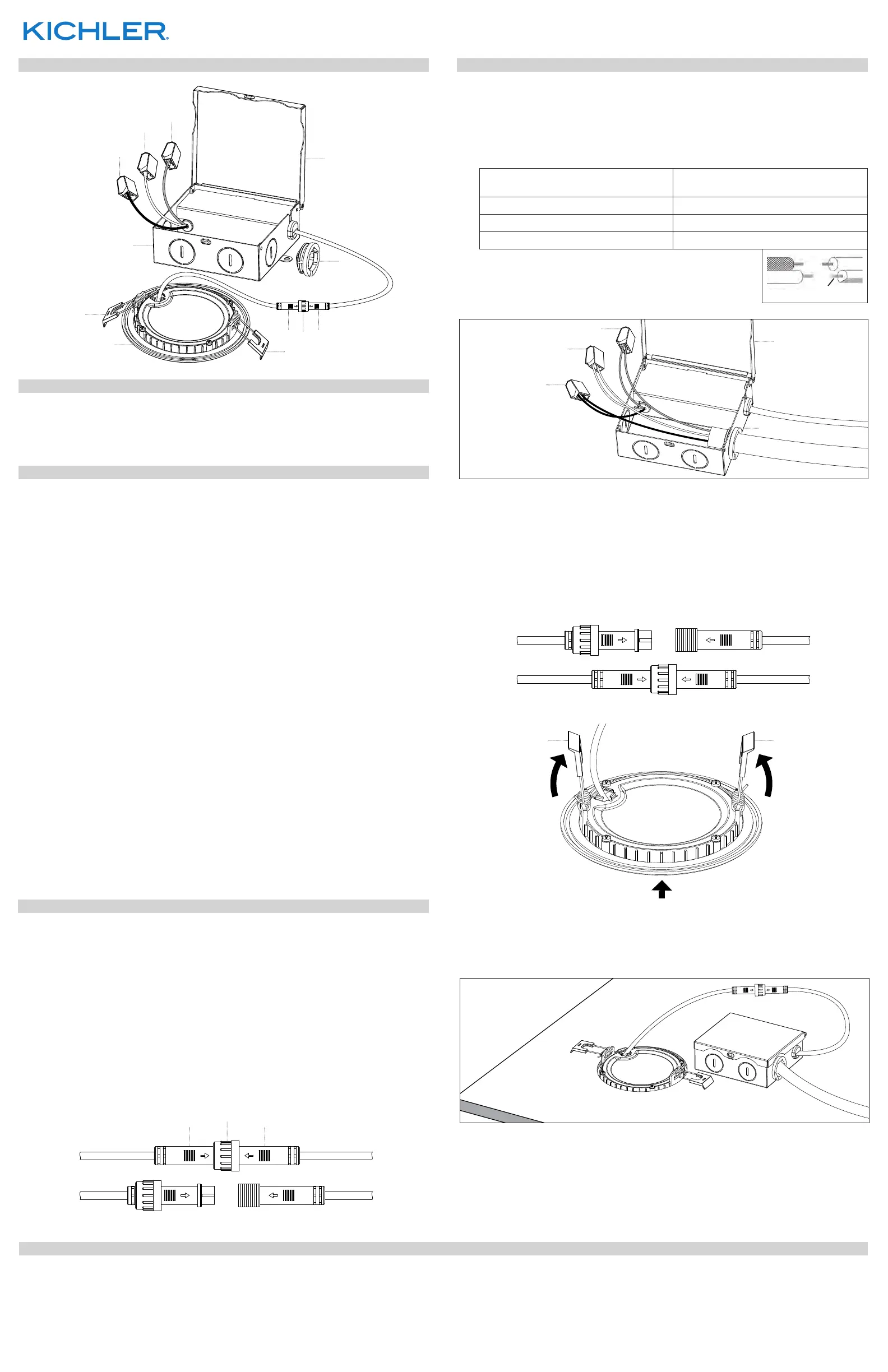 KICHLER.