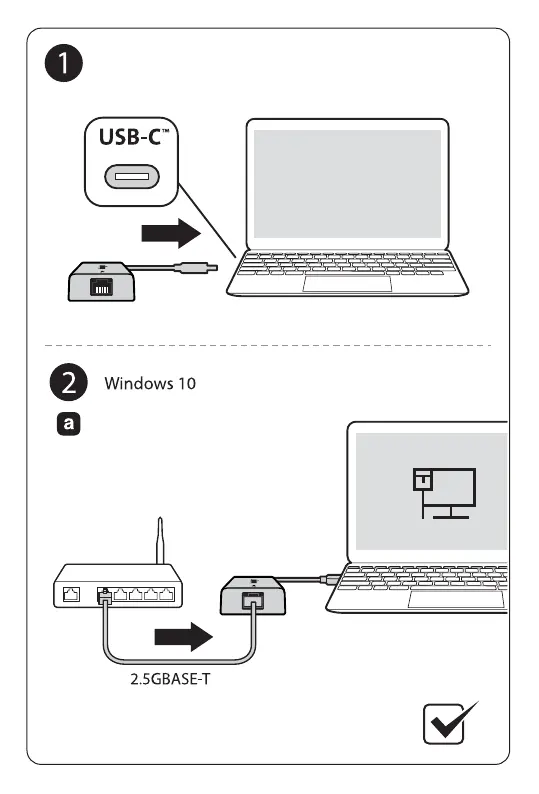 1

USB-C™

2 Windows 10

a

2.5GBASE-T