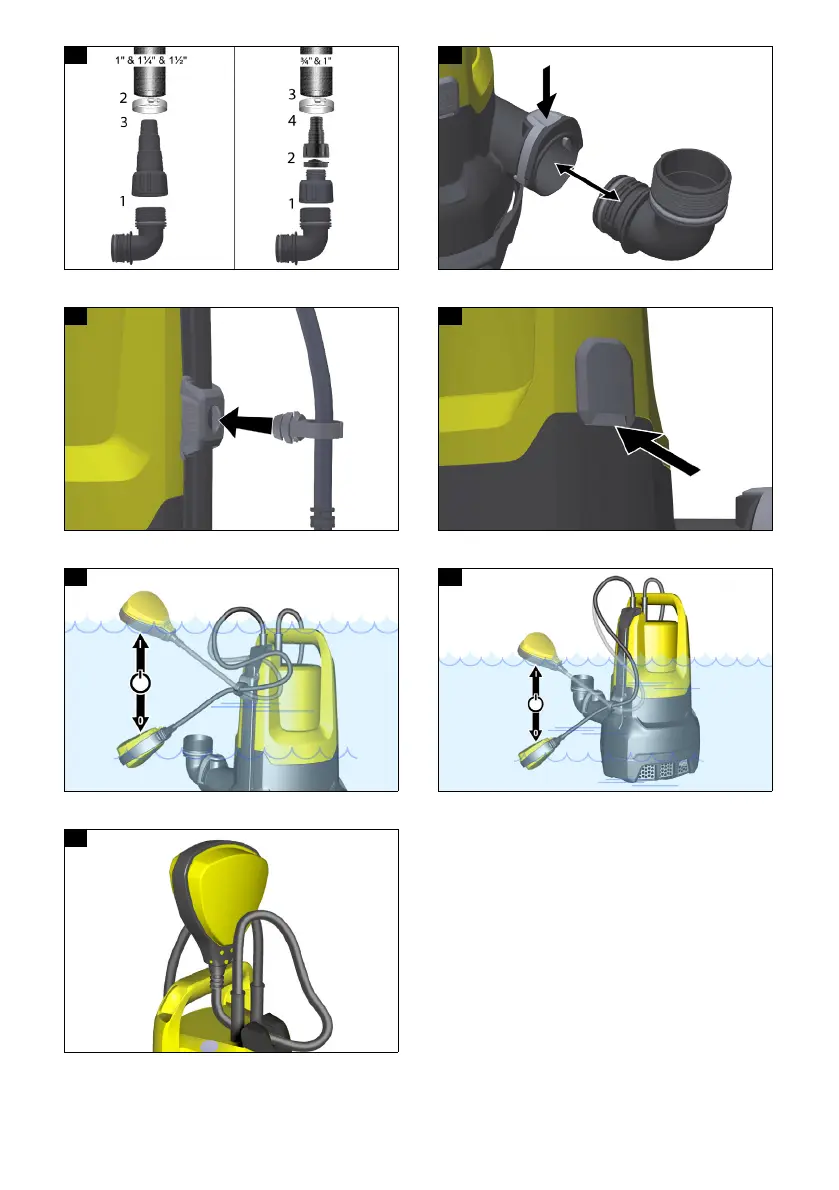 1" & 1¼" & 1½"

2

3

1

¾" & 1"

3

4

2

1

1

0

1

0