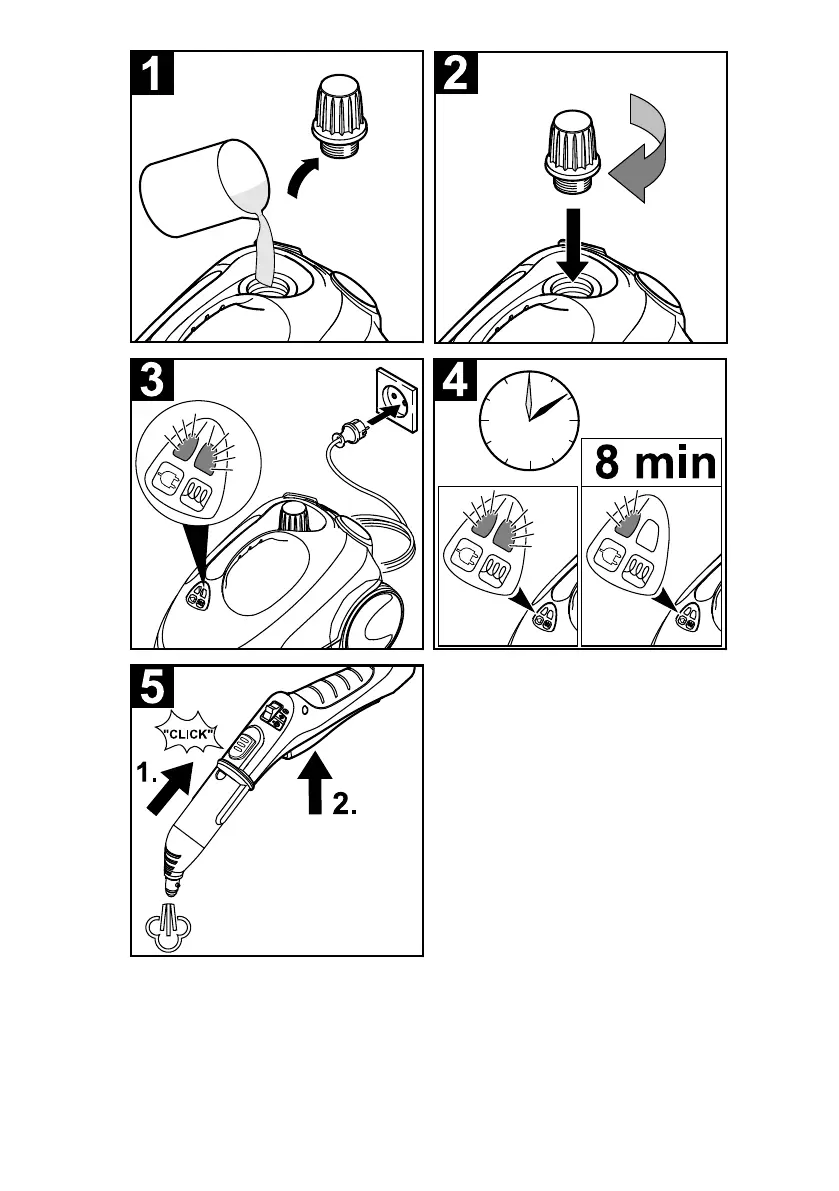 1

2

3

4

8 min

5

"CLICK"

1.

2.