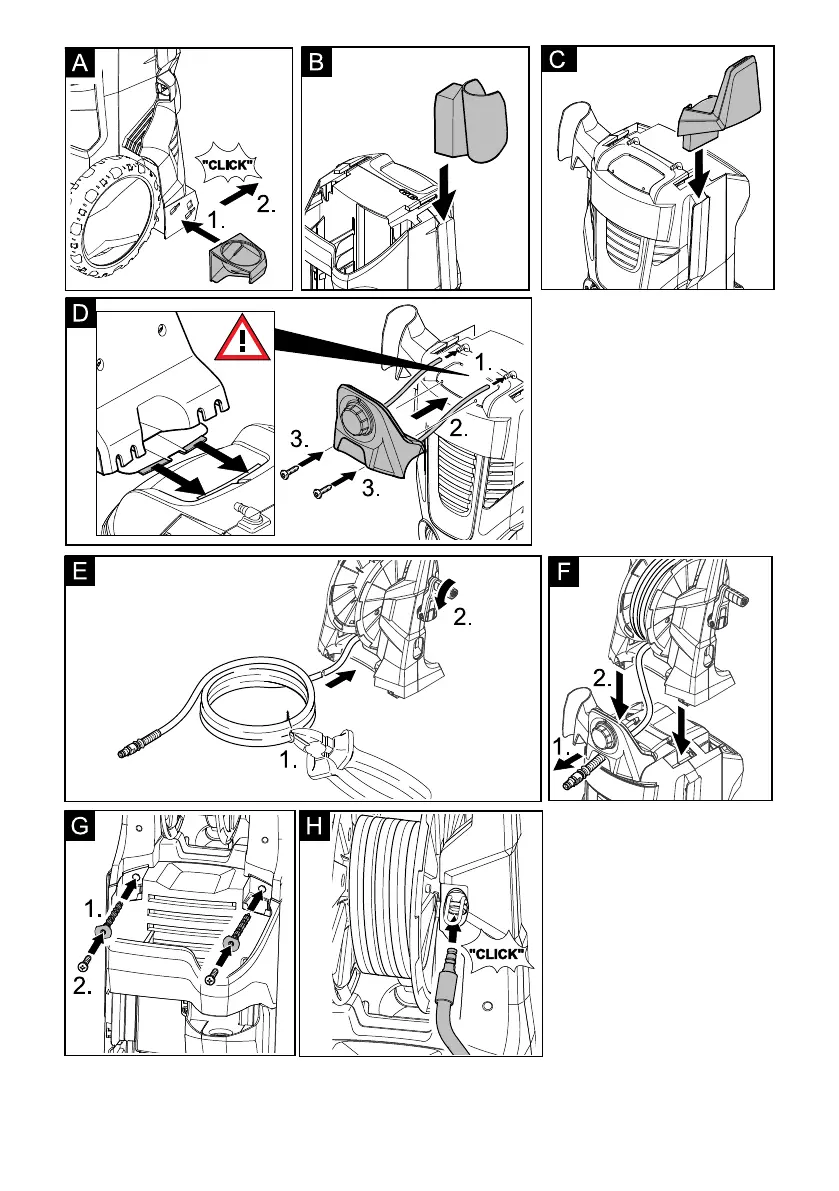 A

"CLICK"

2.

1.

B

C

D

1.

2.

3.

3.

E

2.

1.

F

2.

1.

G

1.

2.

H

"CLICK"