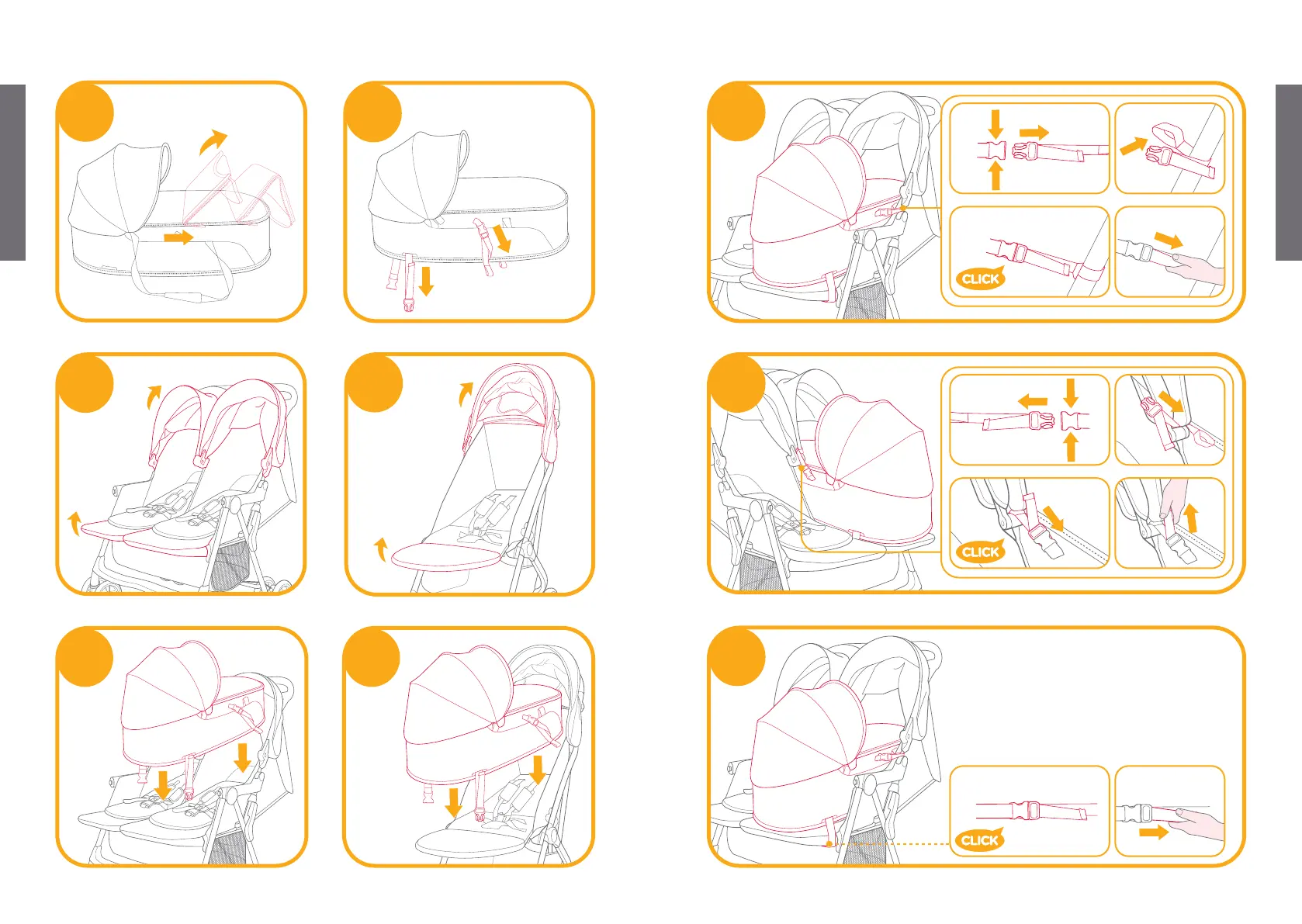 CLICK

CLICK

CLICK