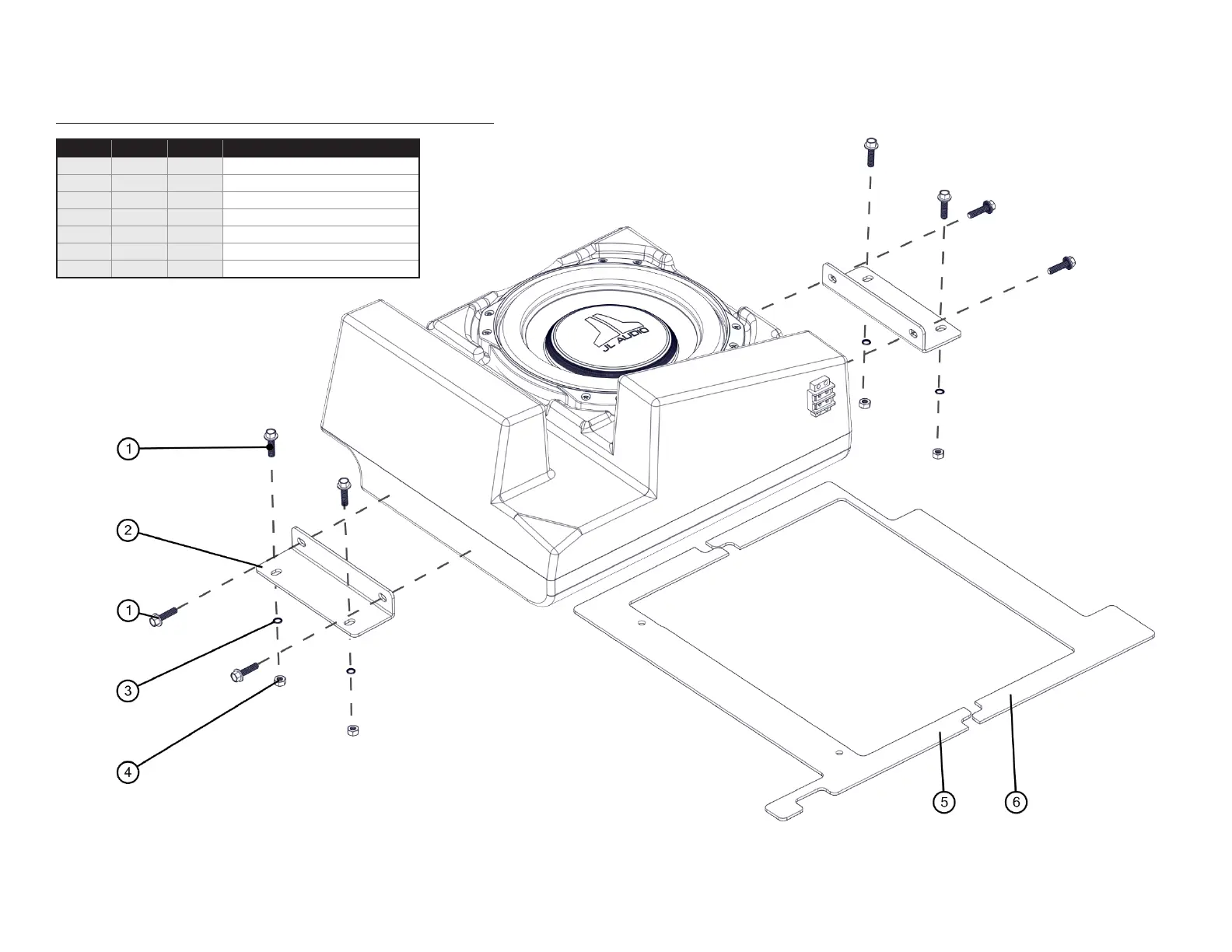 JL AUDIO

1

2

1

3

4

5

6