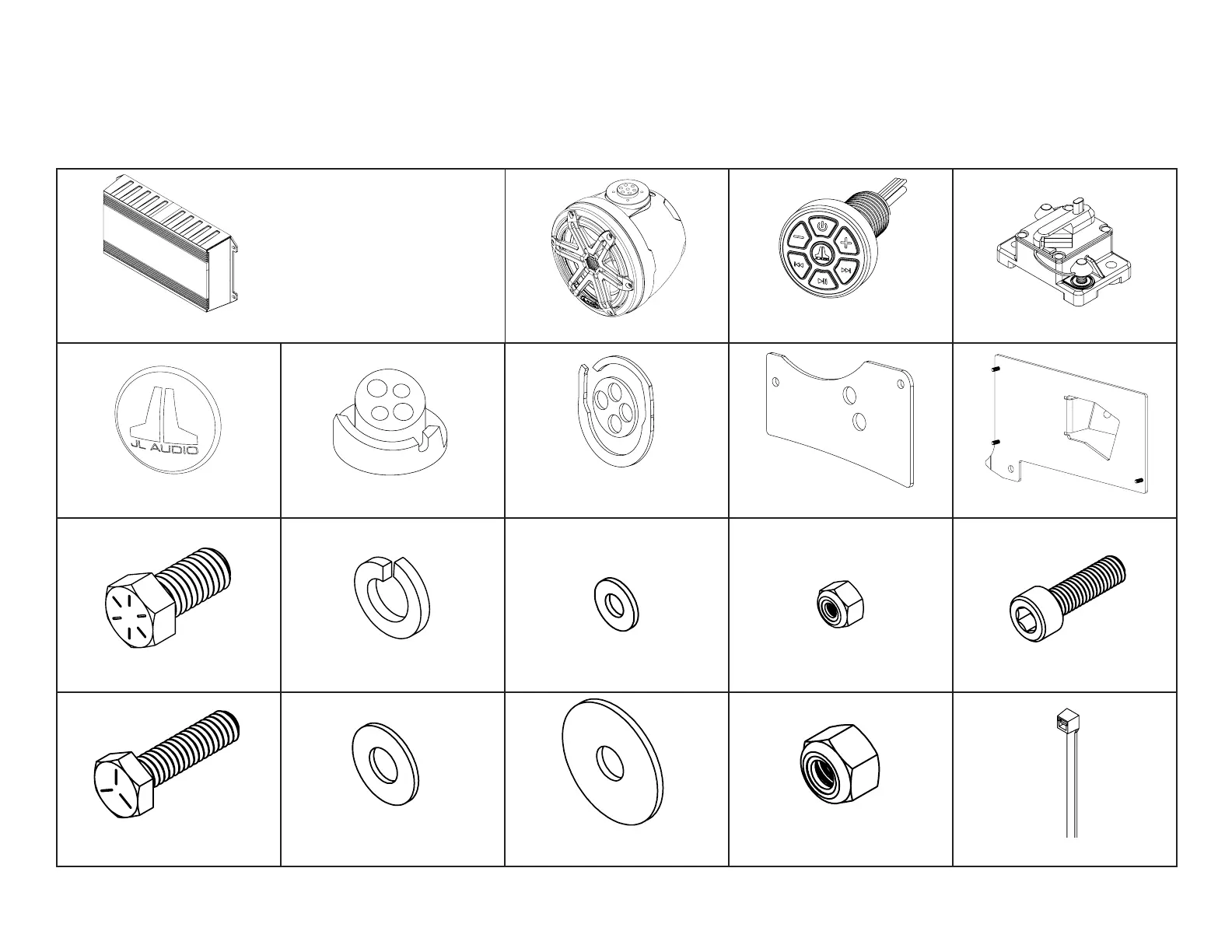 JL AUDIO