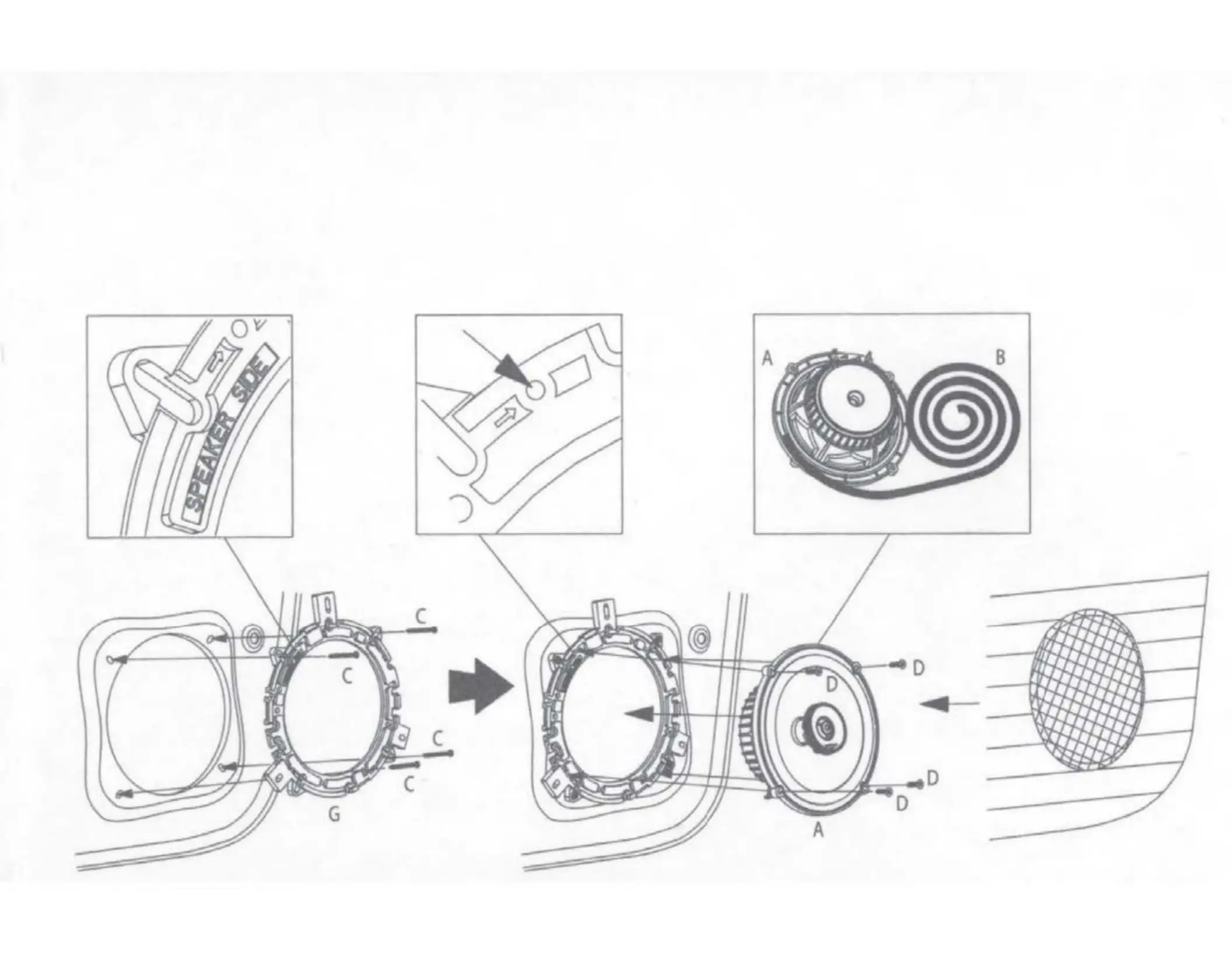 SPEAKER SIDE

A

B

C

C

C

C

G

D

D

D

D

A