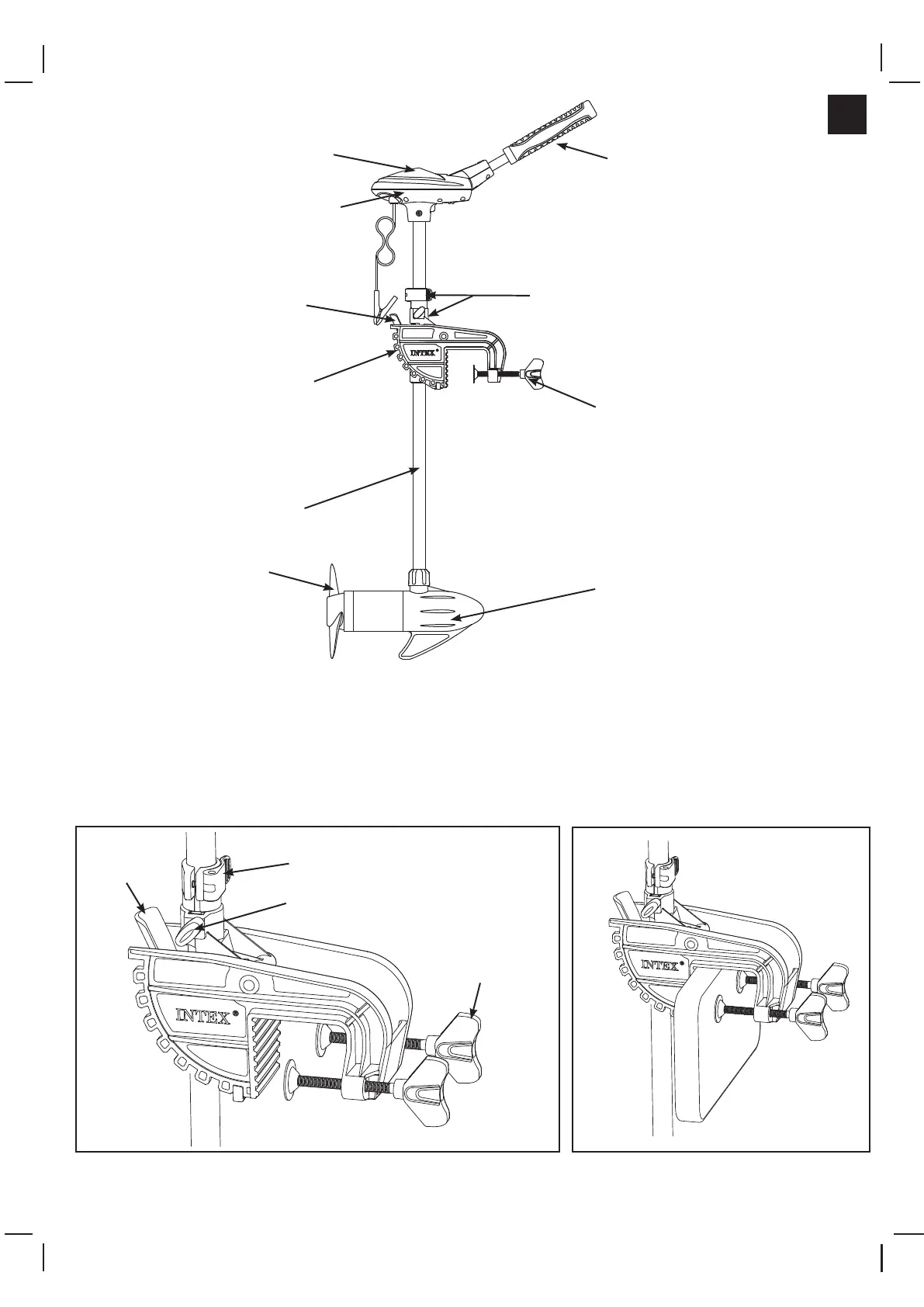 INTEX®

INTEX®

INTEX®