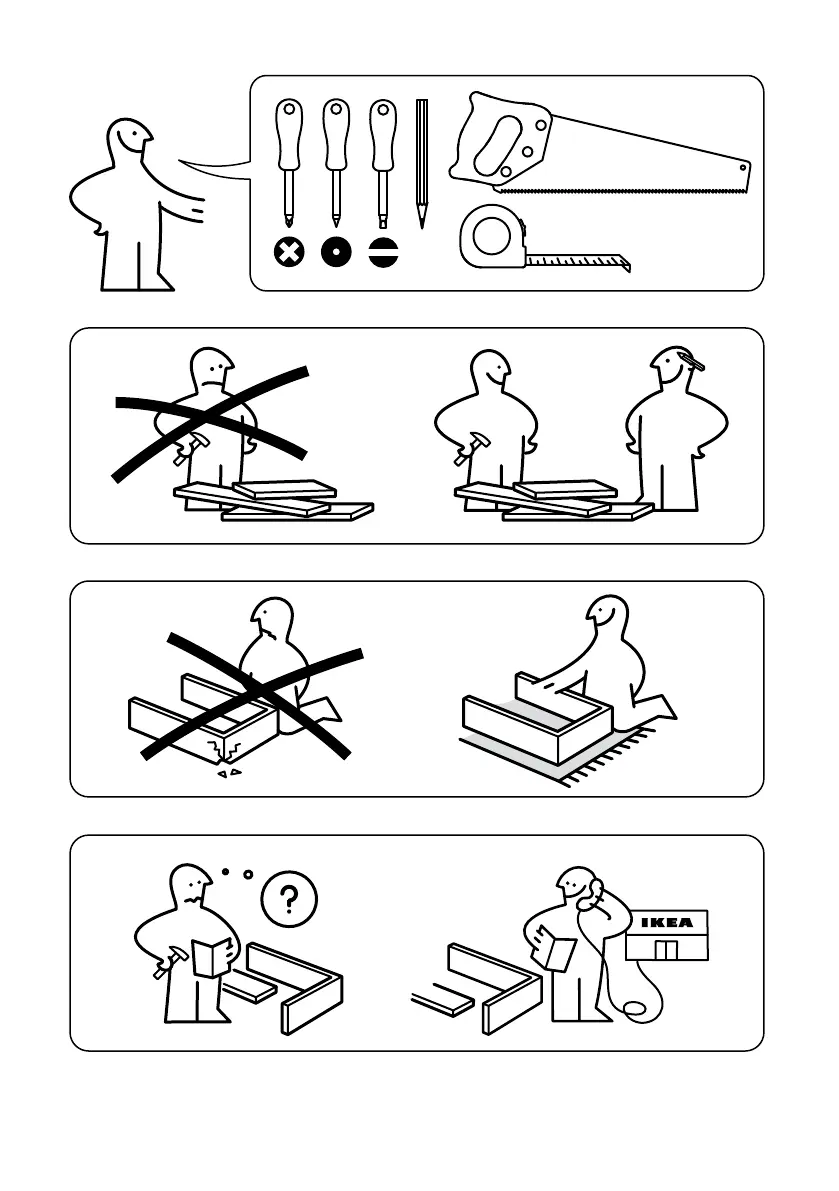 ?

IKEA