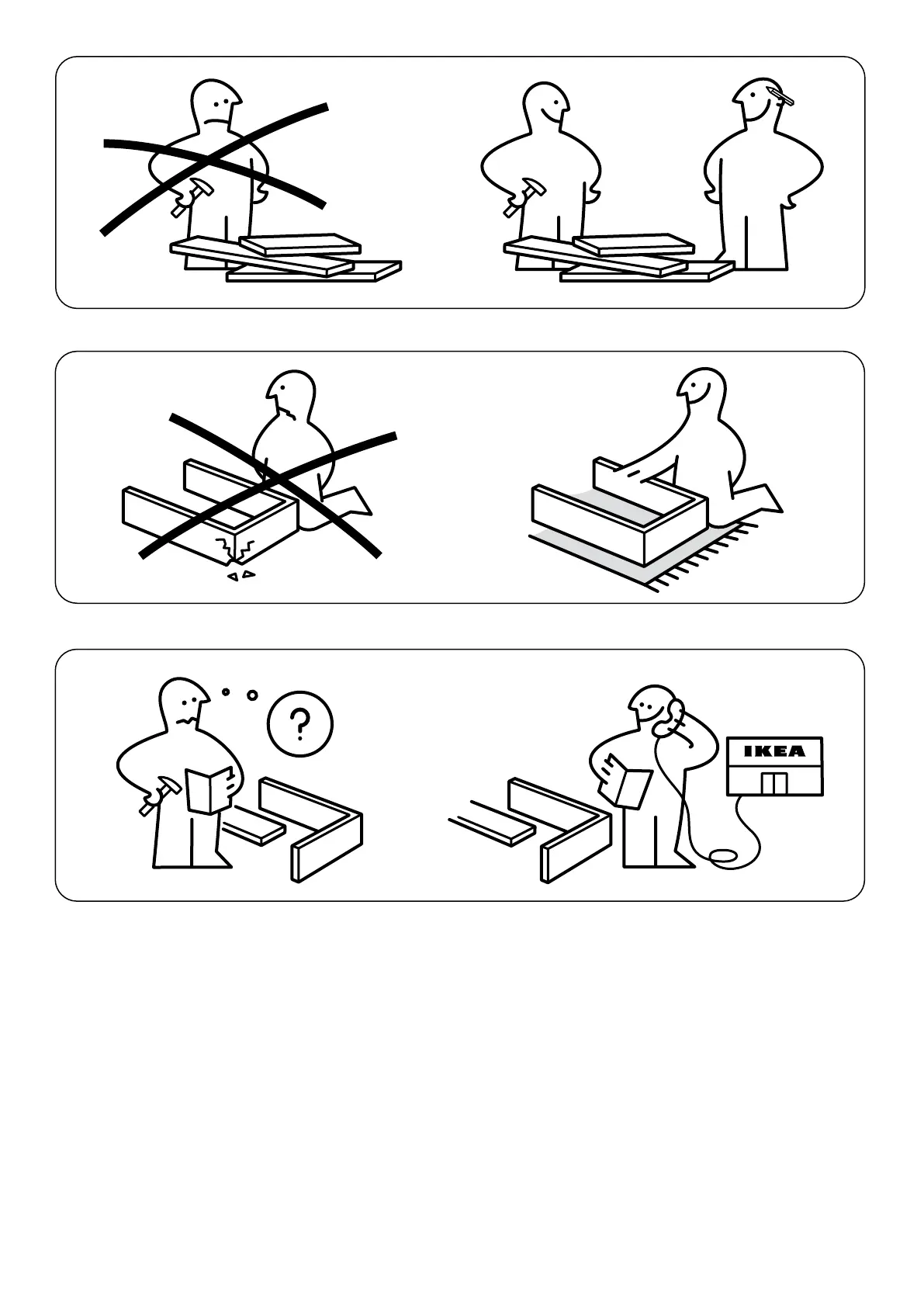 ?

IKEA