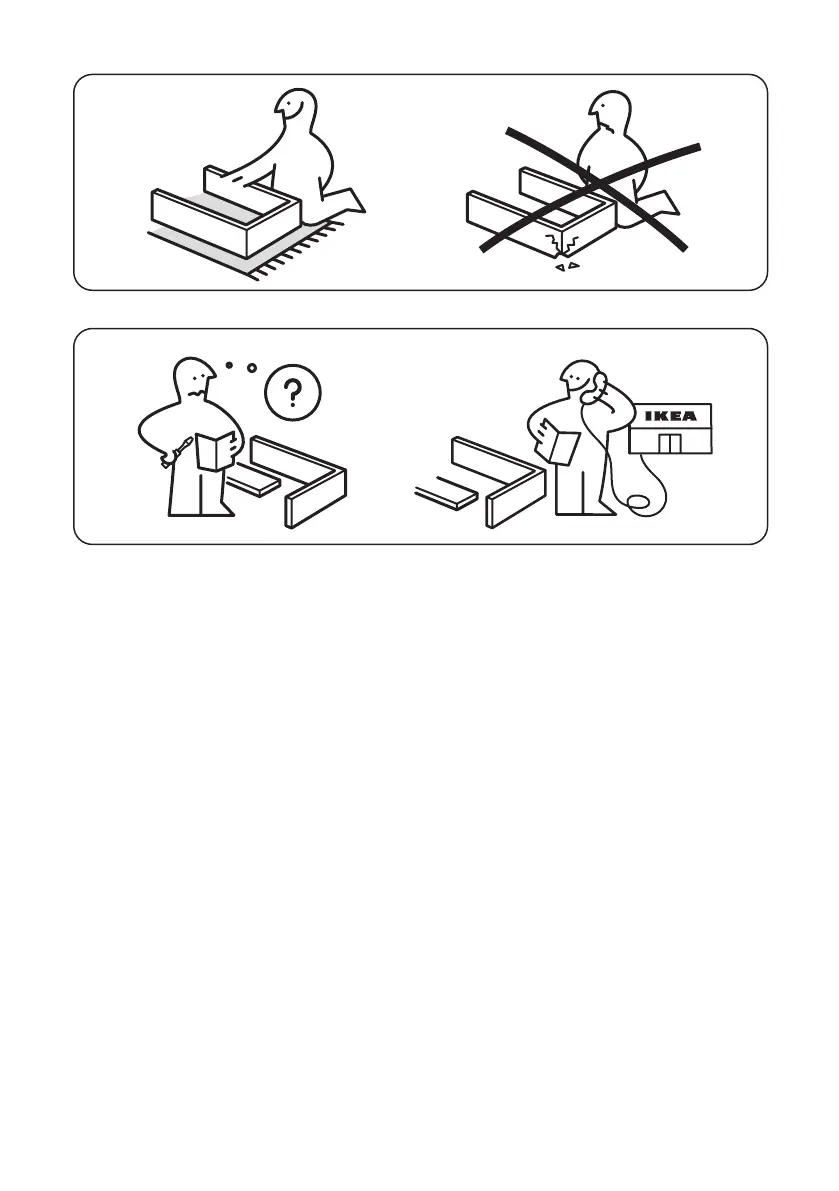 ?

IKEA