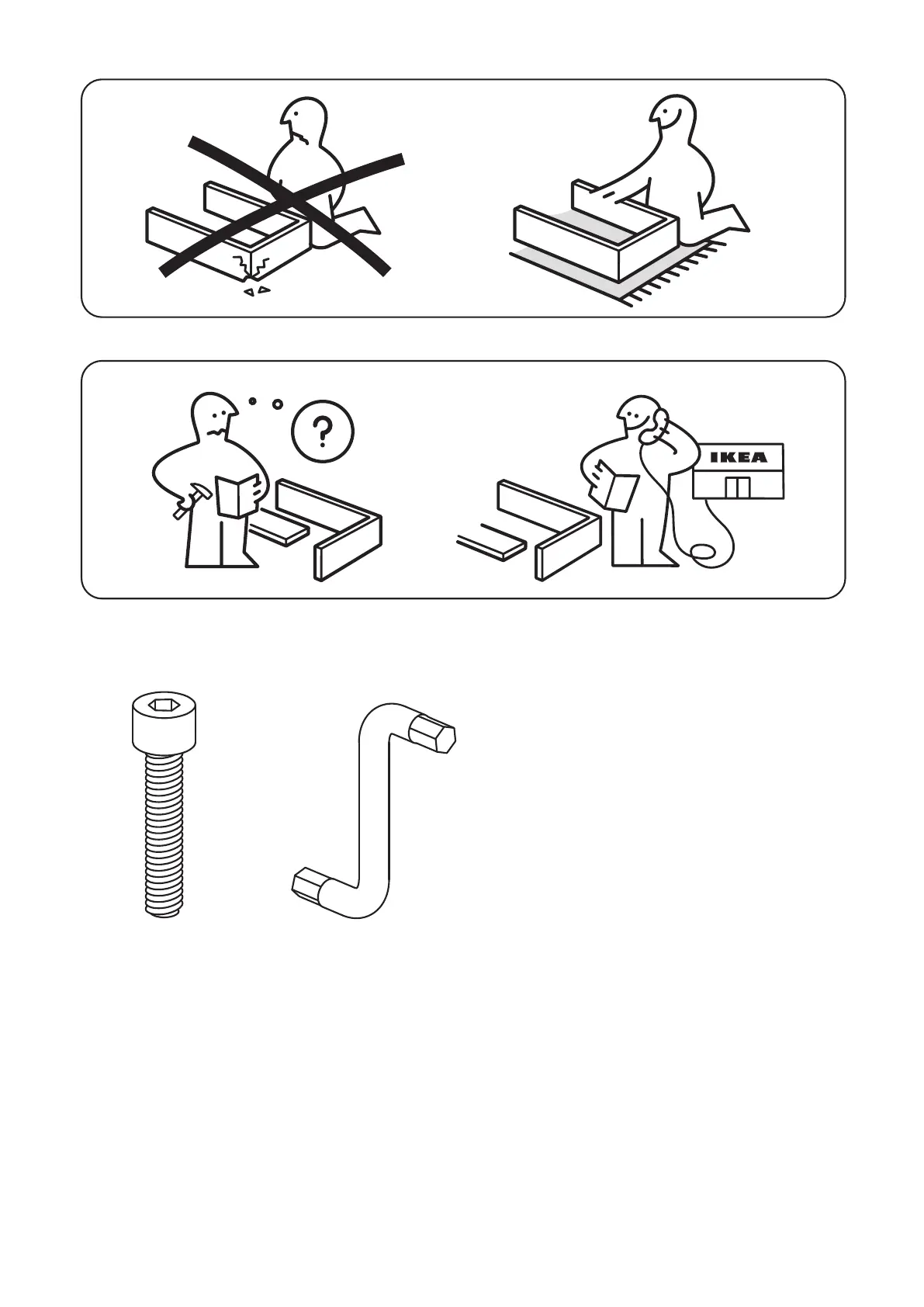 ?

IKEA