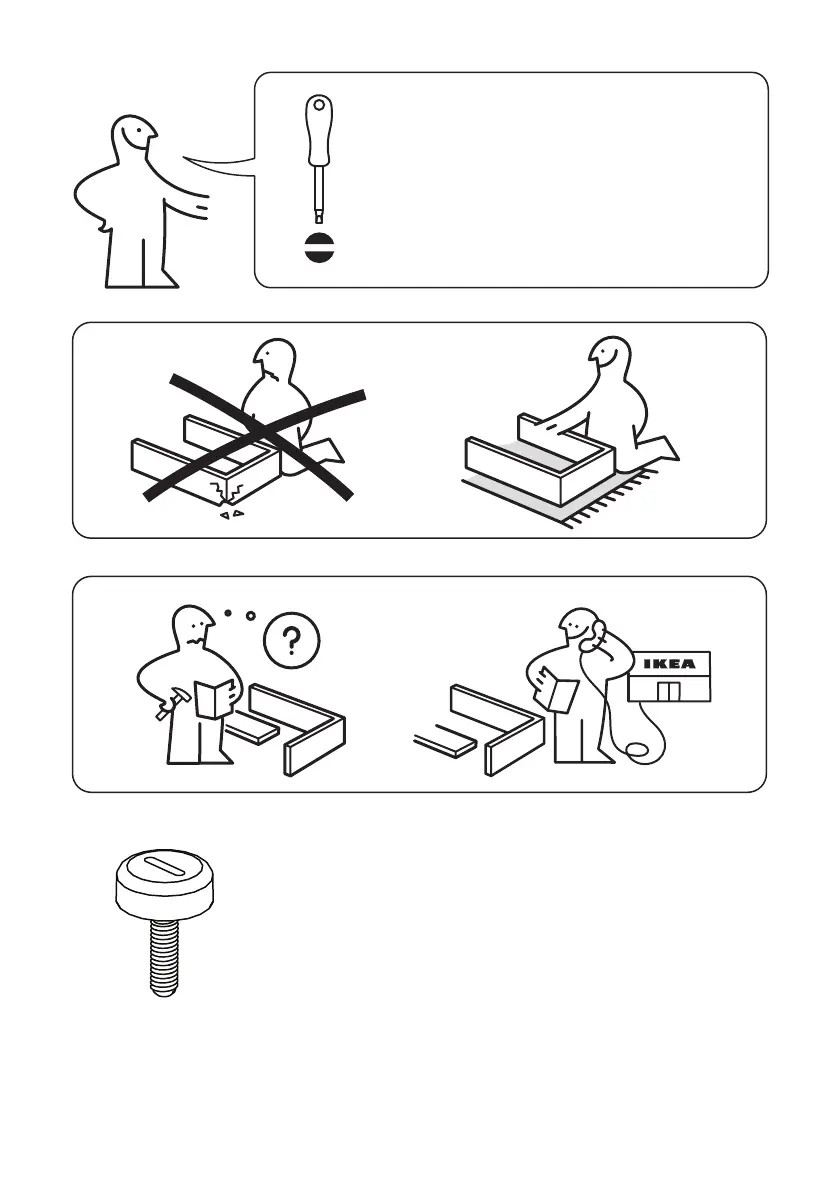 ?

IKEA