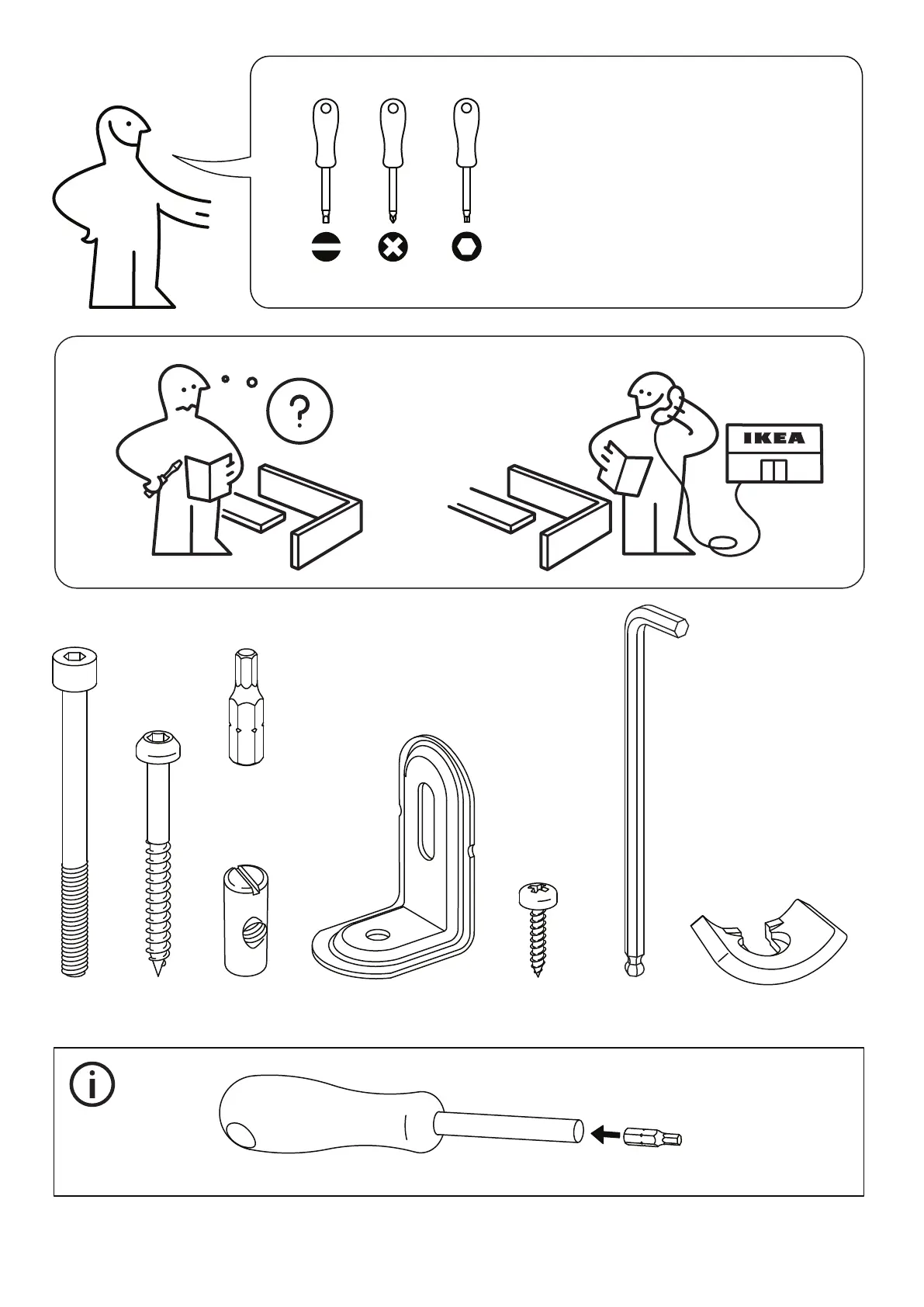 ?

IKEA

i