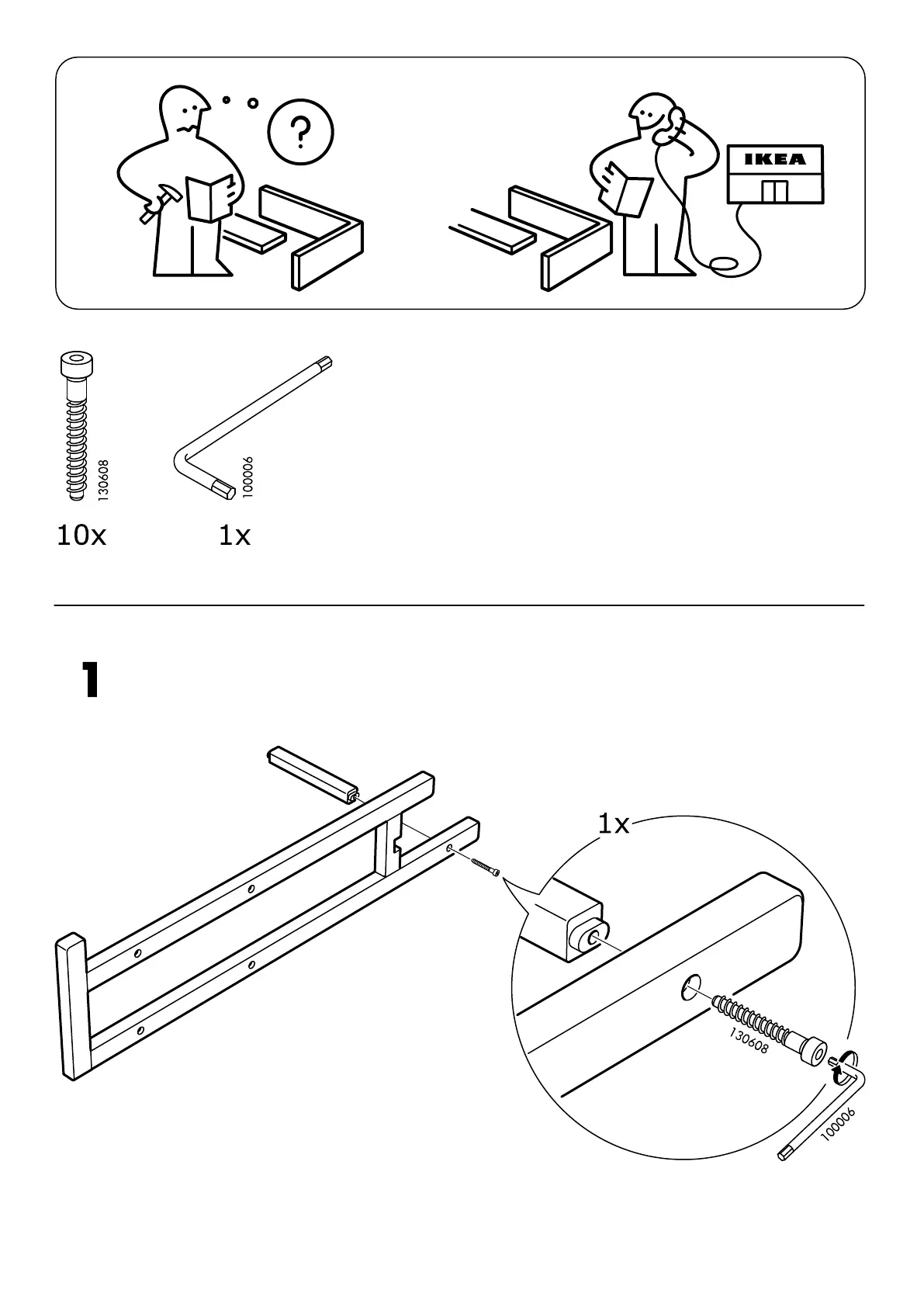 ?

IKEA

130608

100006

10x

1x

1

1x

130608

100006