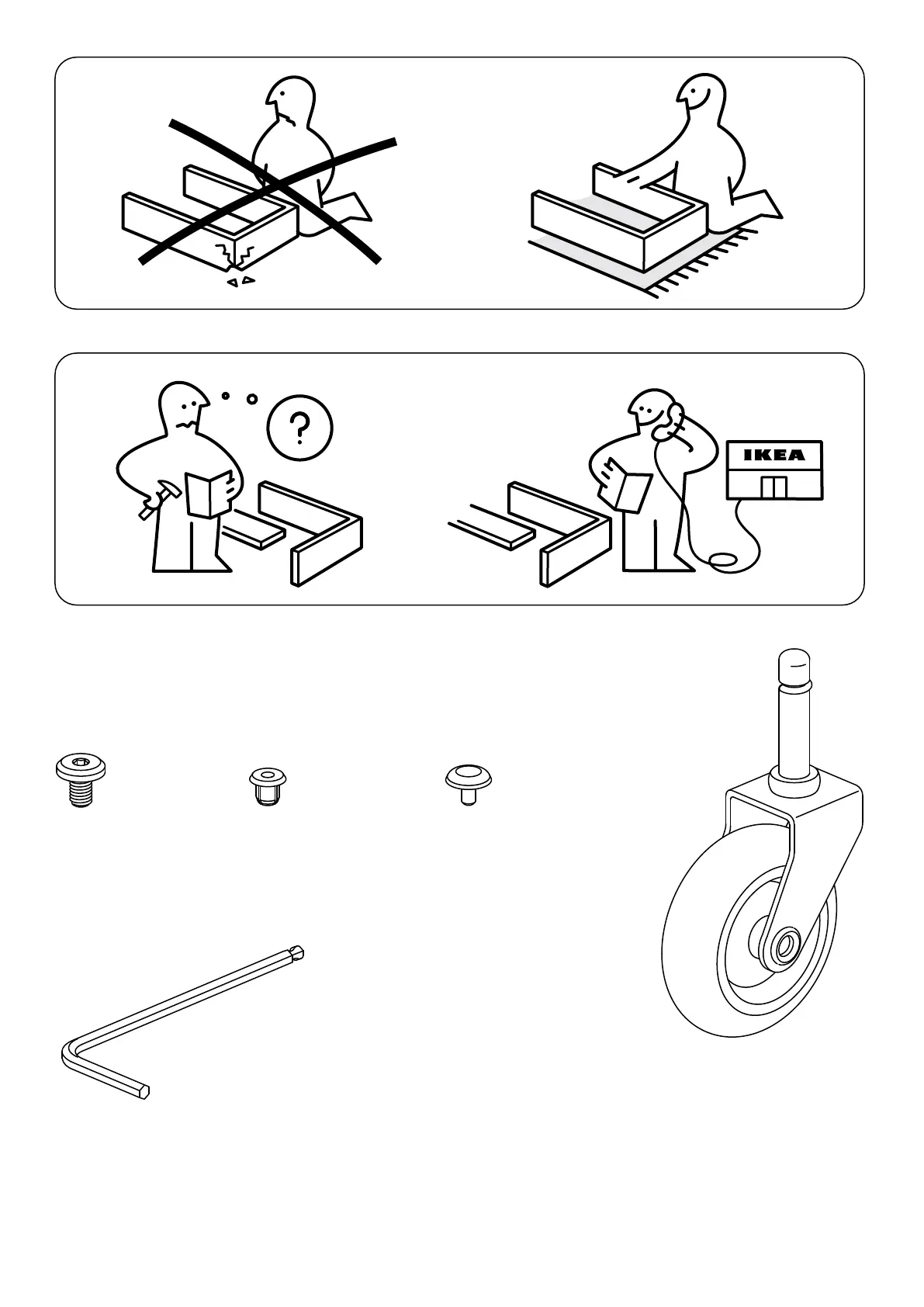 ?

IKEA