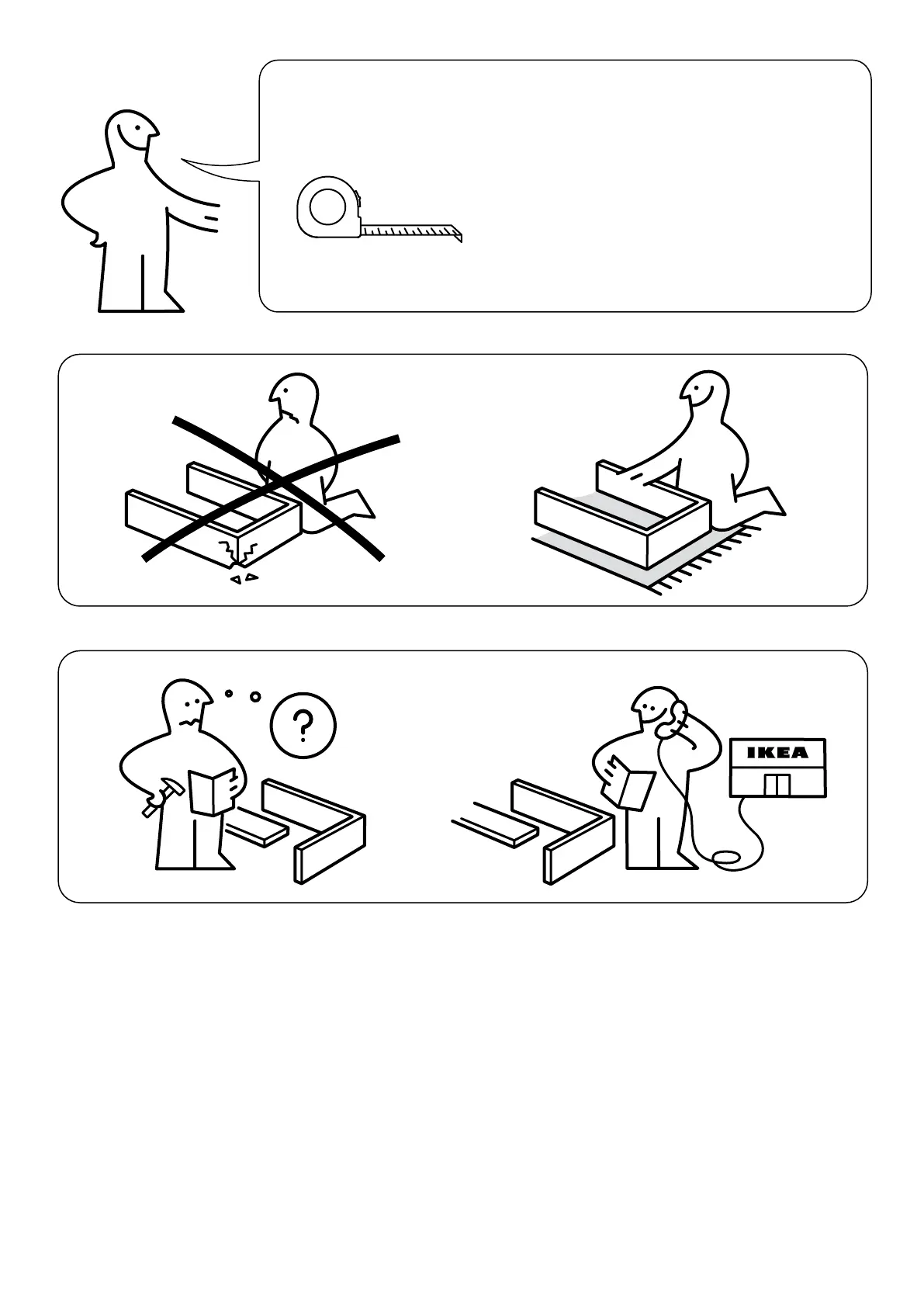 ?

IKEA