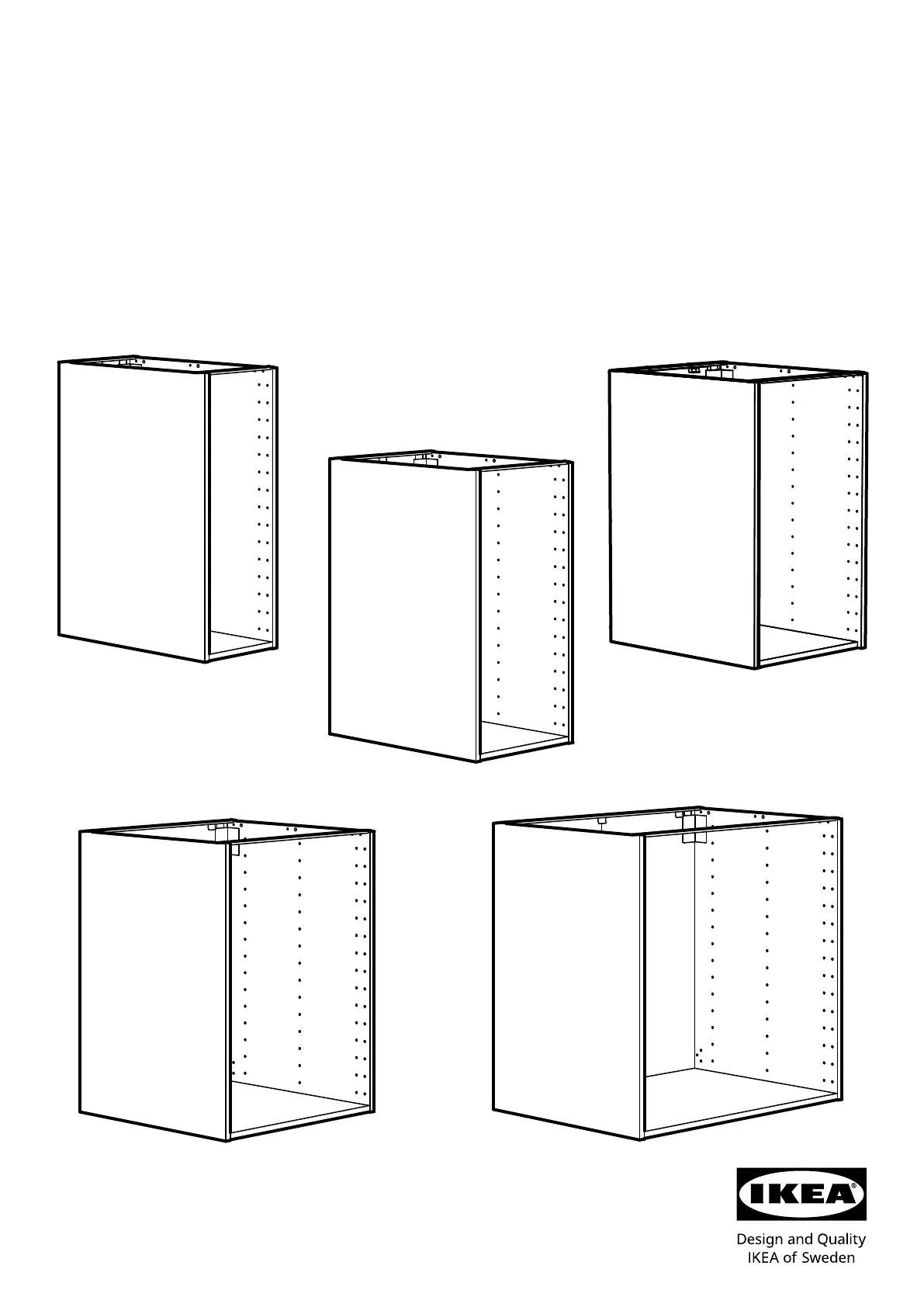 IKEA®

Design and Quality
IKEA of Sweden