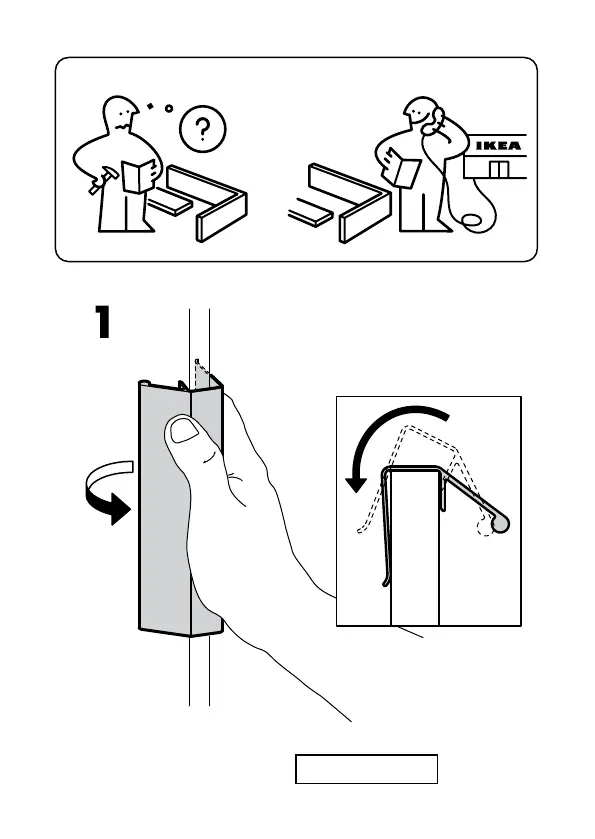 ?

IKEA

1