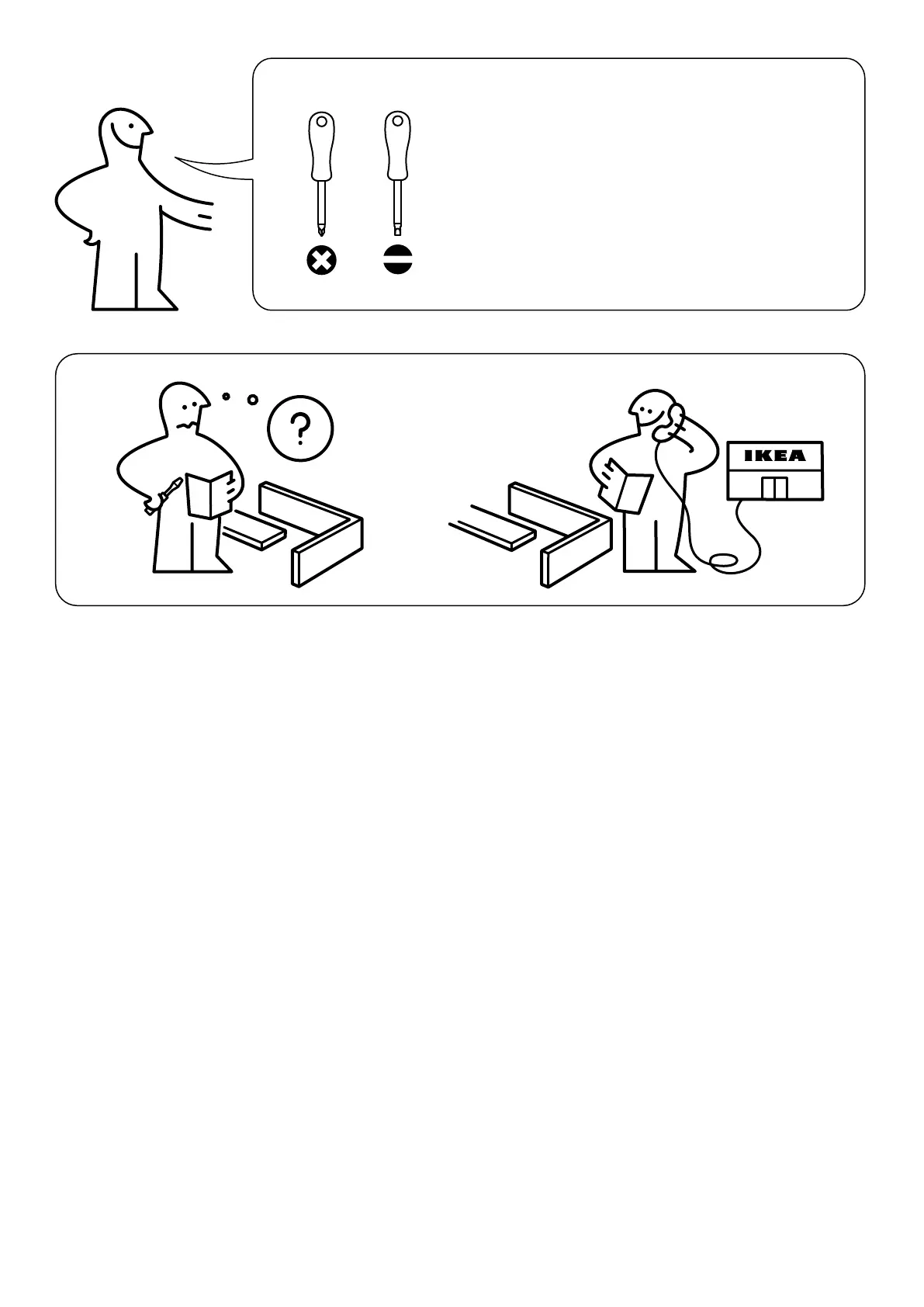 ?

IKEA