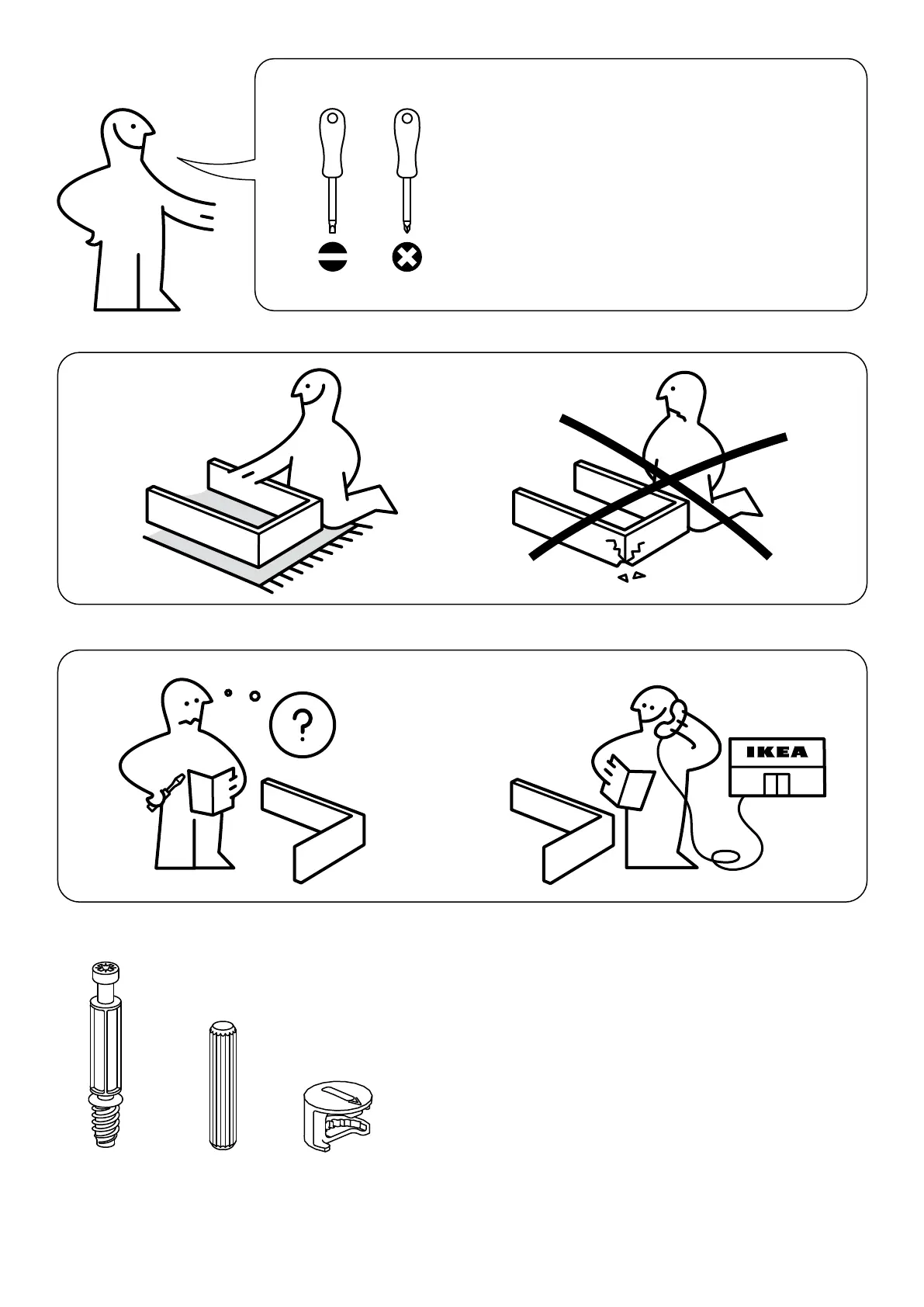 ?

IKEA