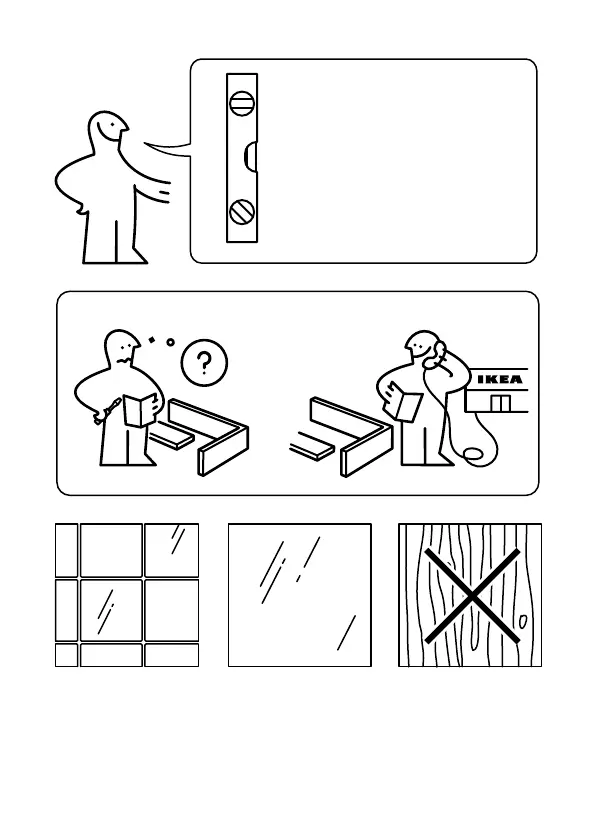 ?

IKEA