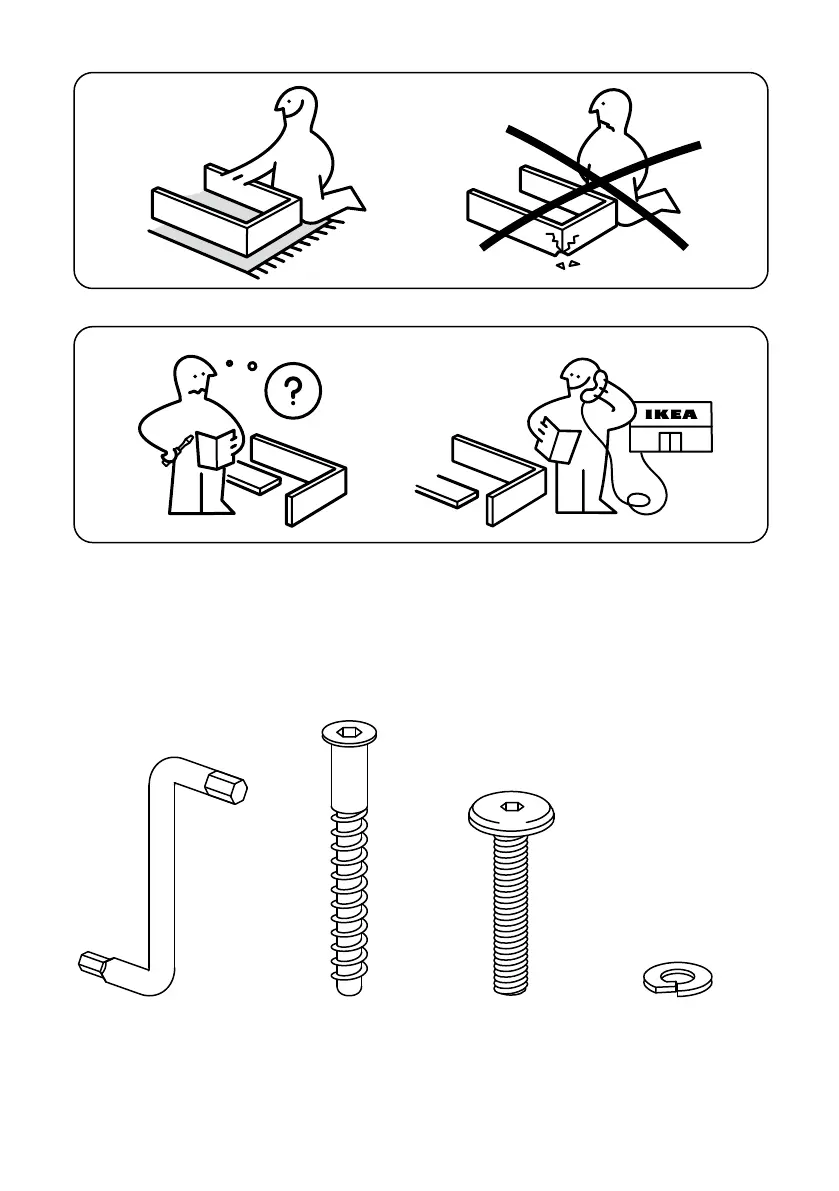 ?

IKEA