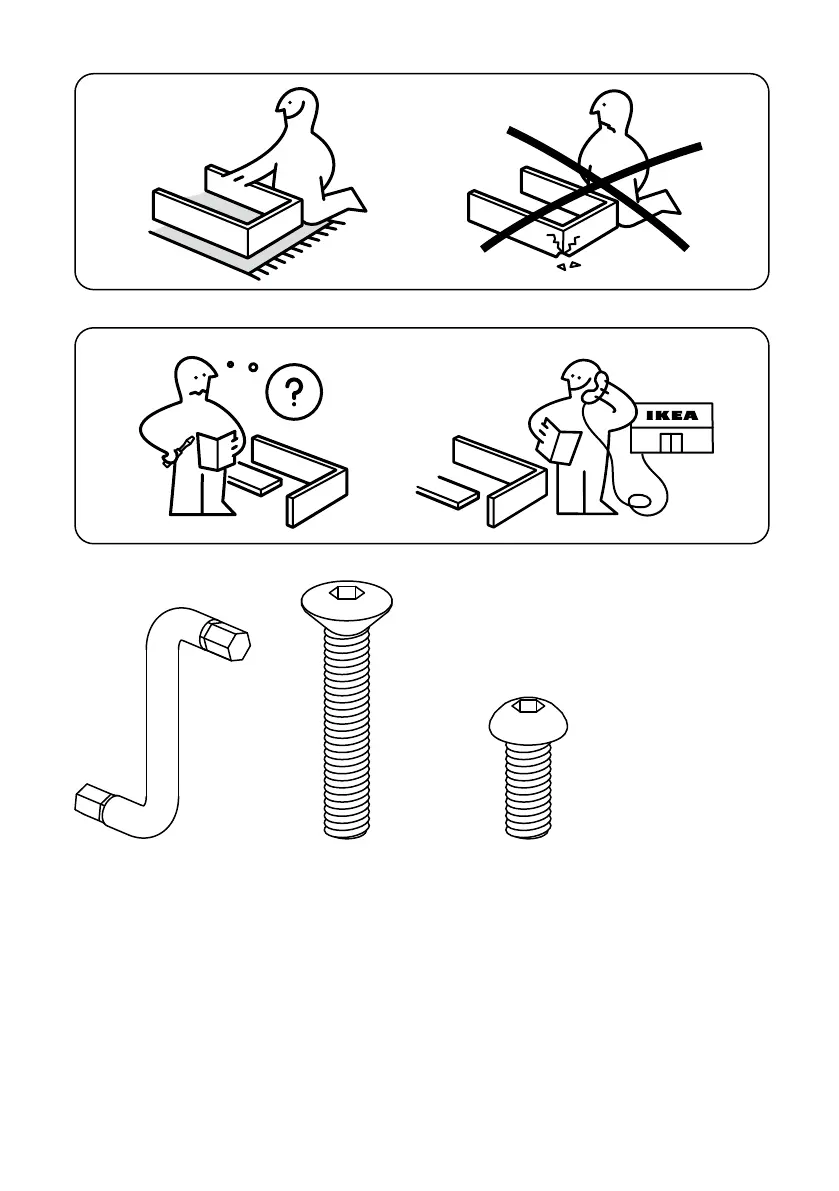 ?

IKEA