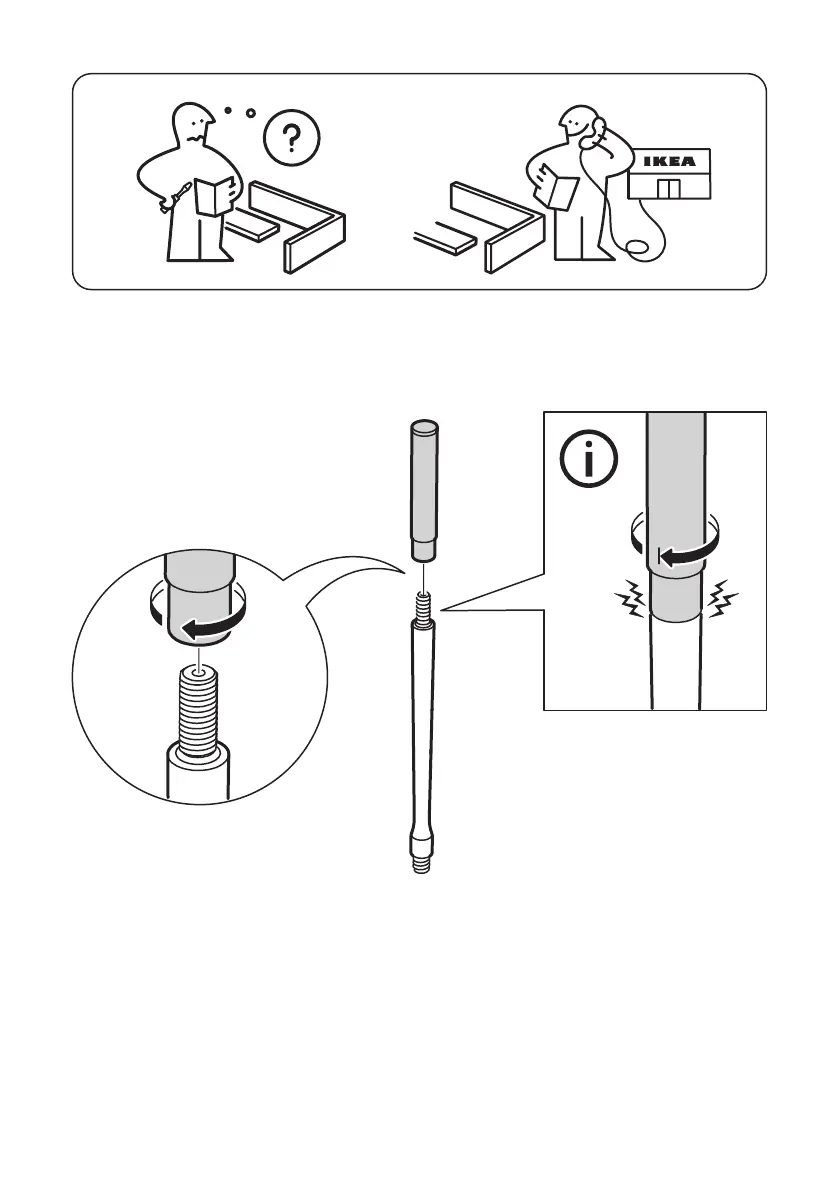 ?

IKEA

i