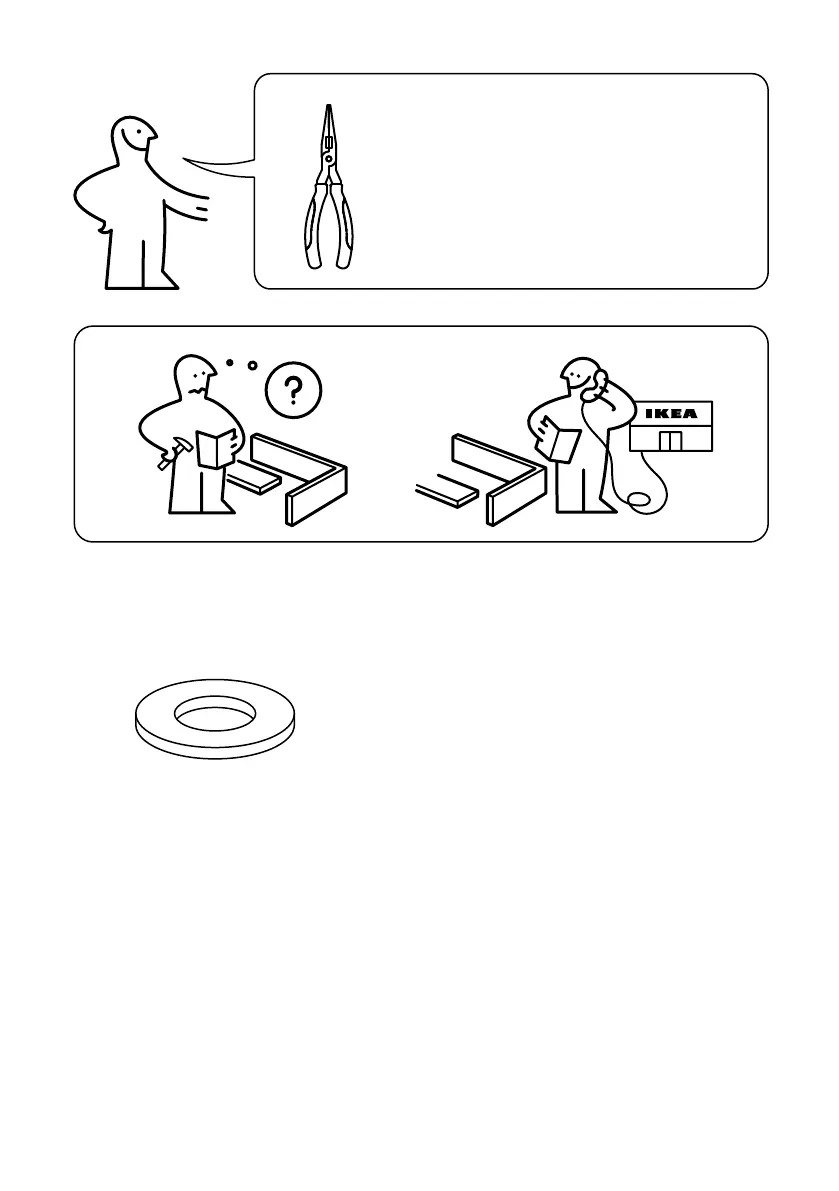 ?

IKEA