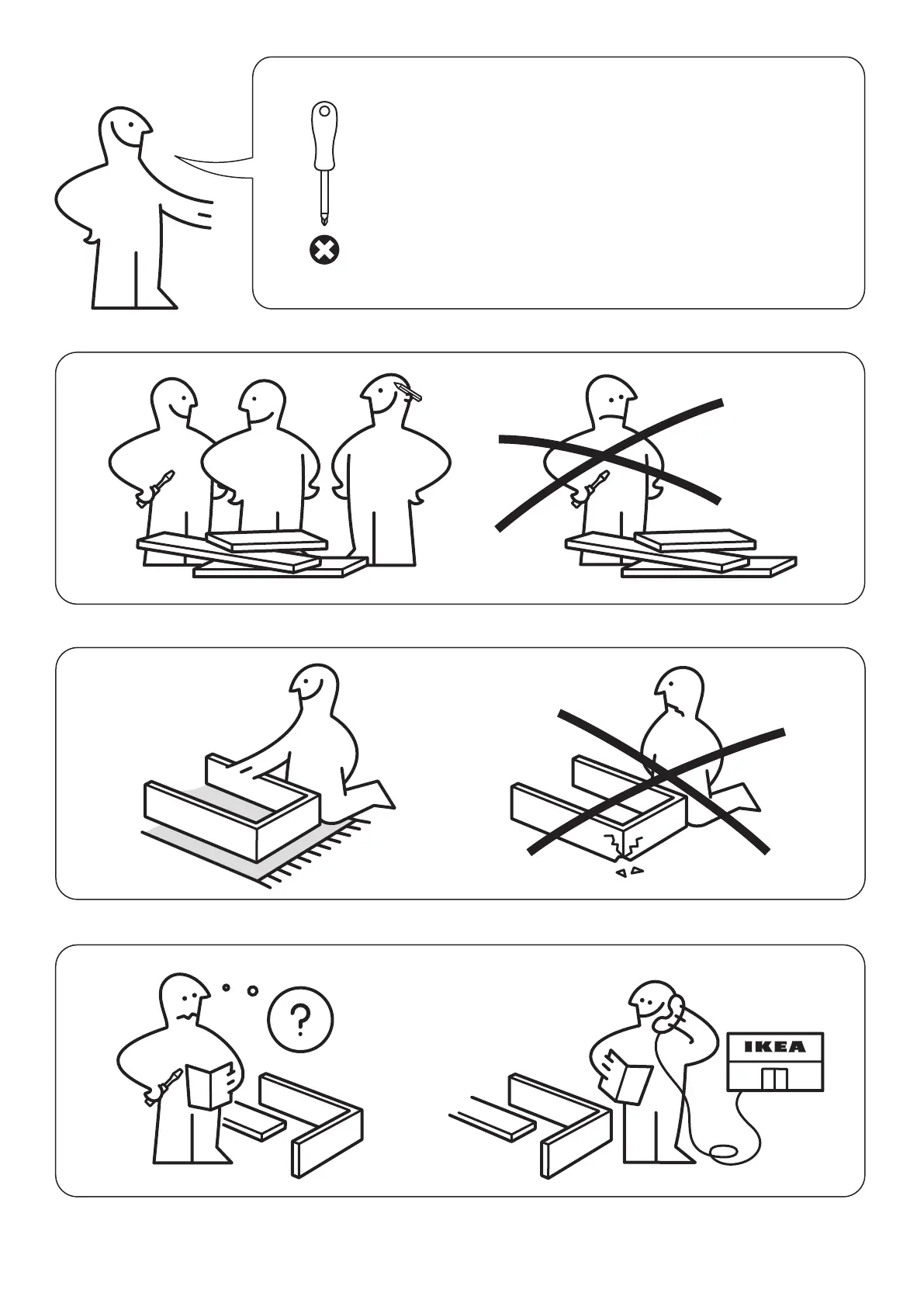 ?

IKEA