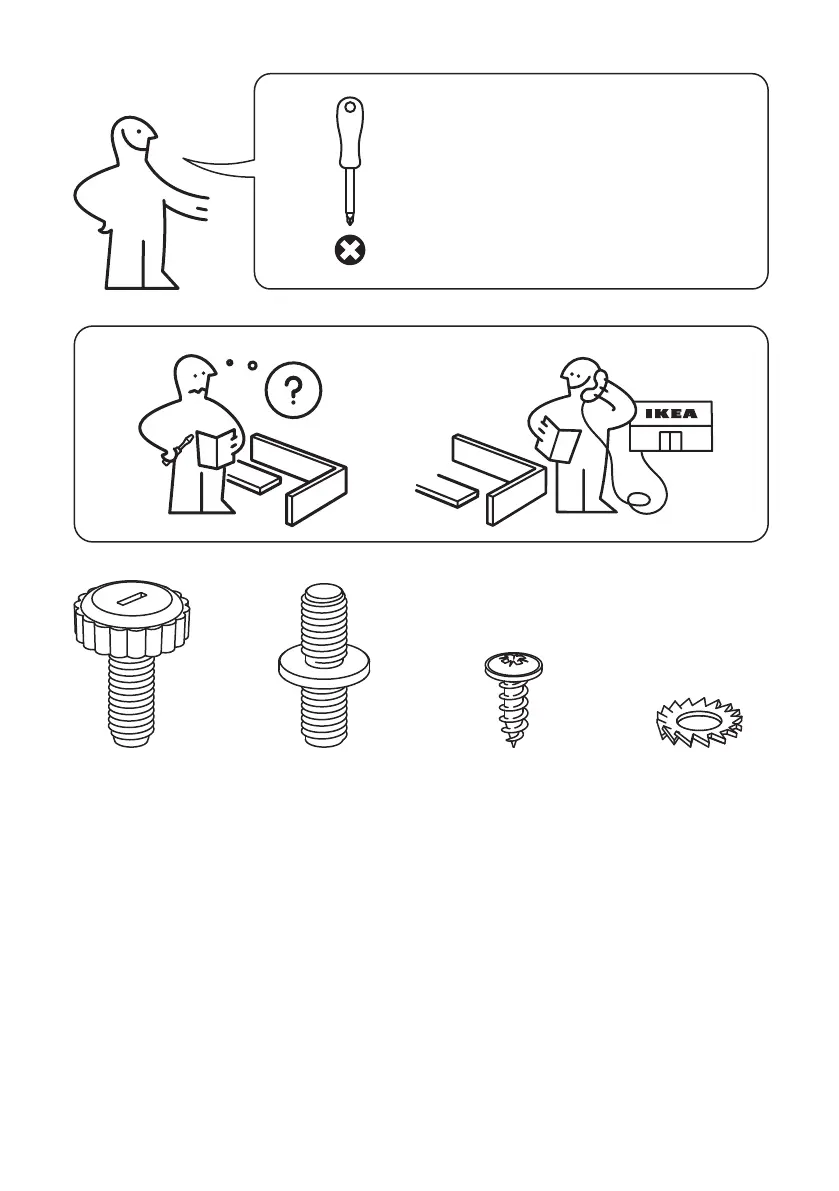 ?

IKEA