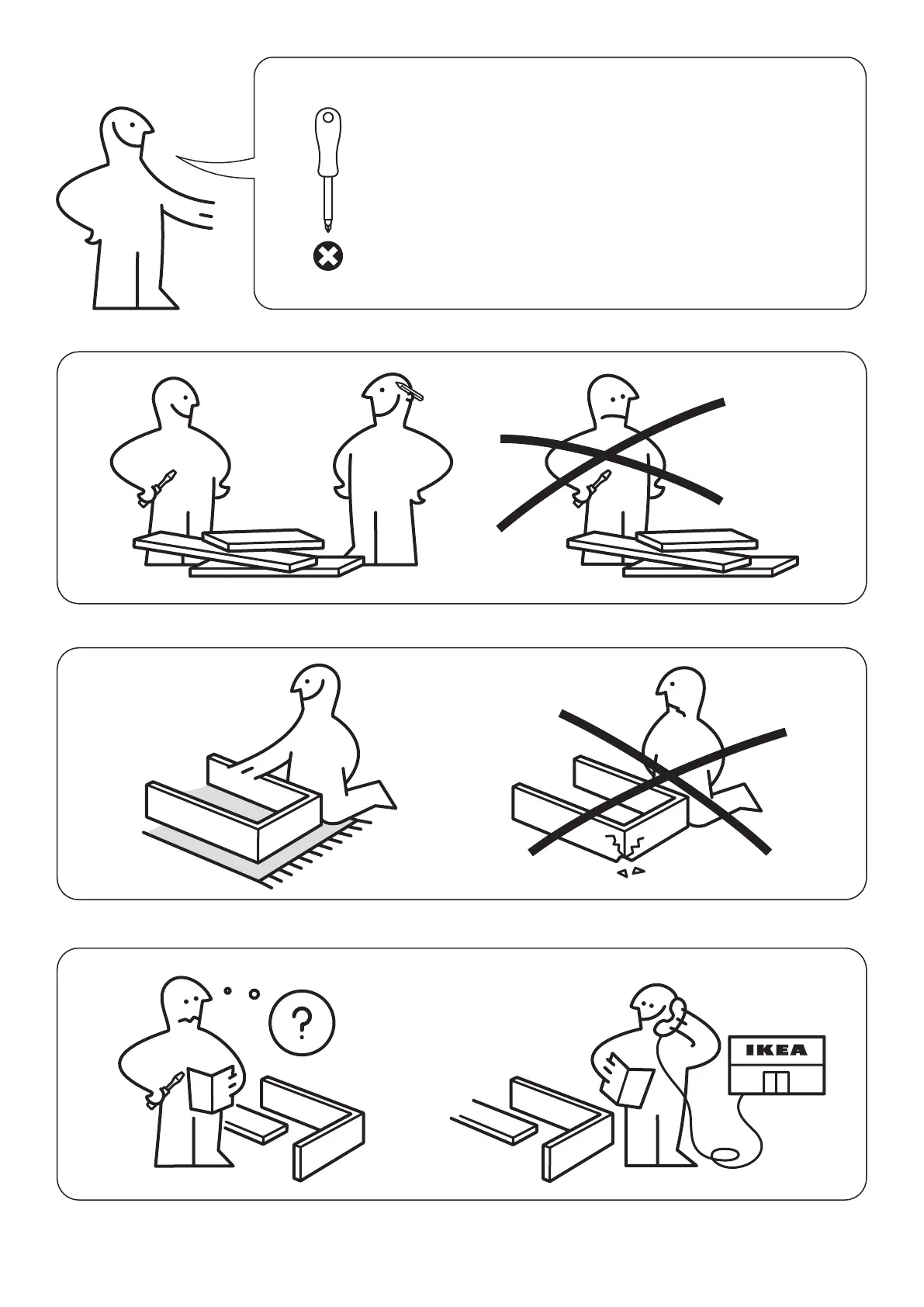 ?

IKEA