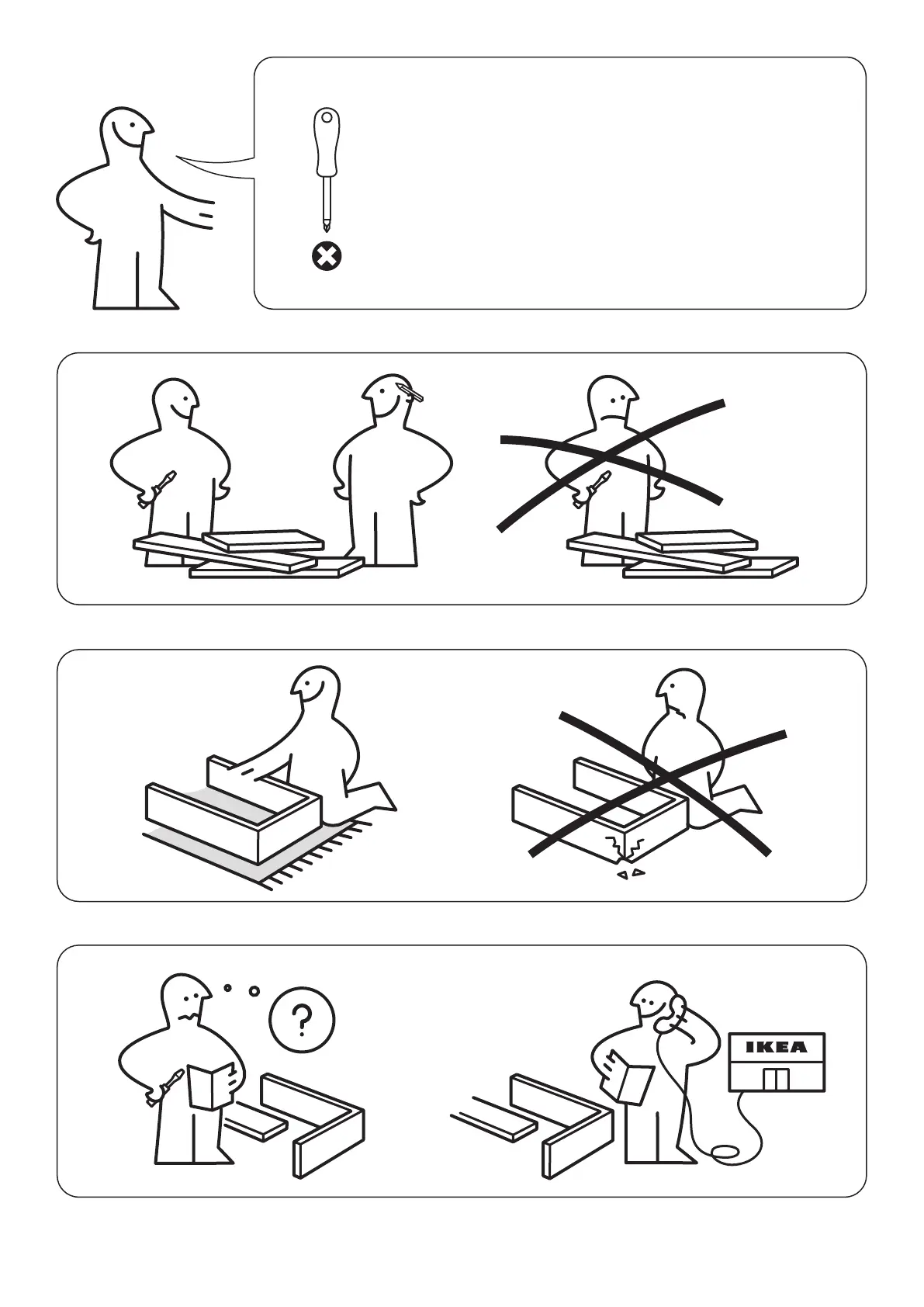 ?

IKEA