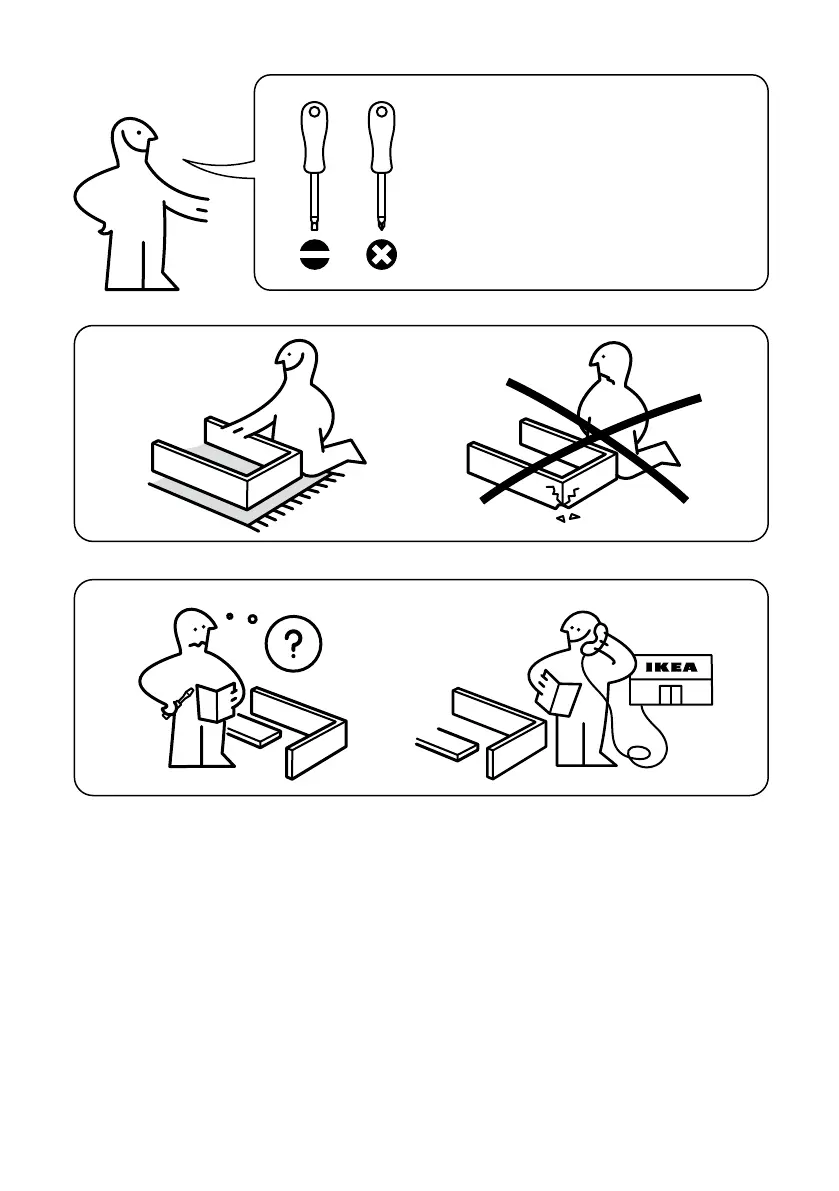 ?

IKEA