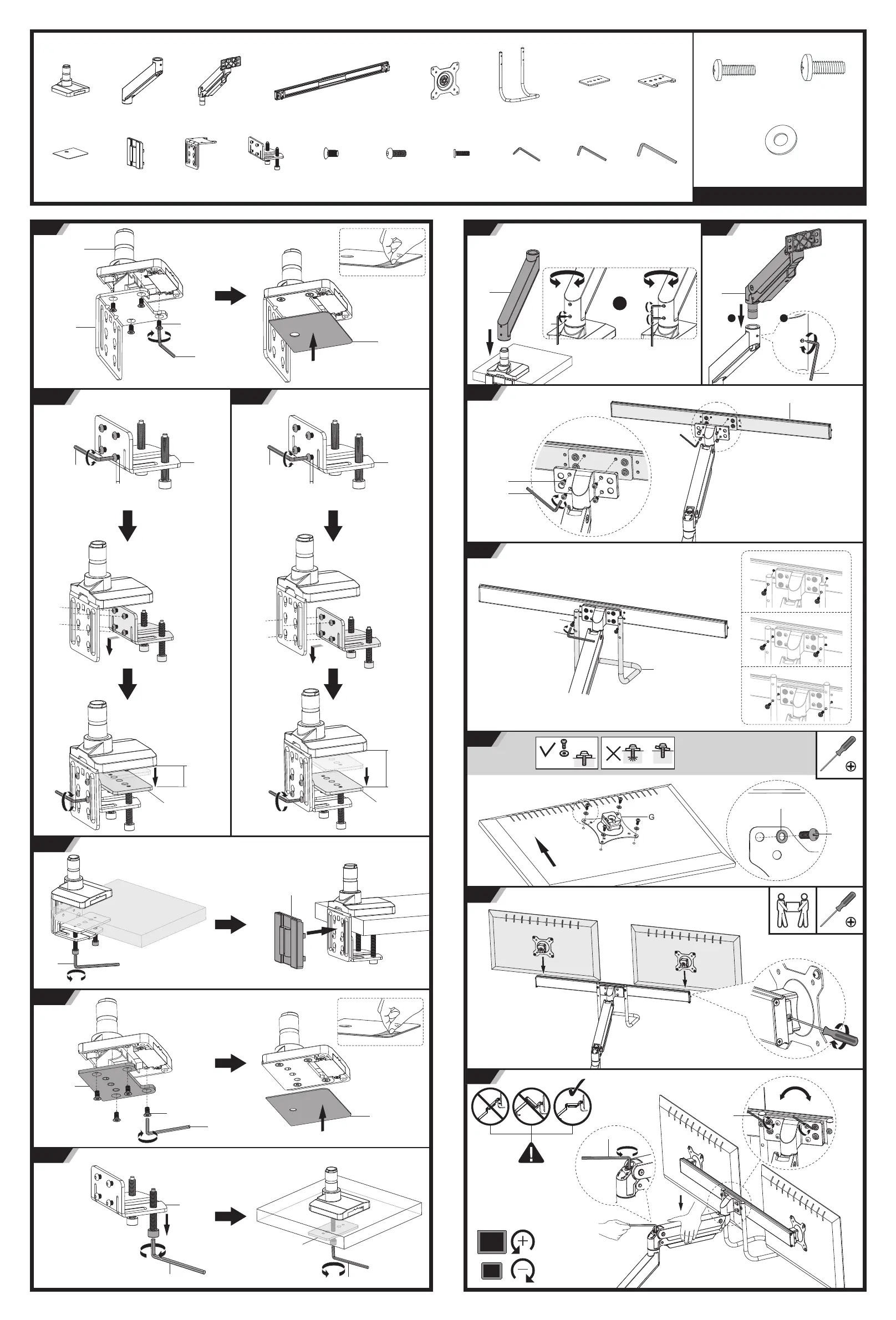 G