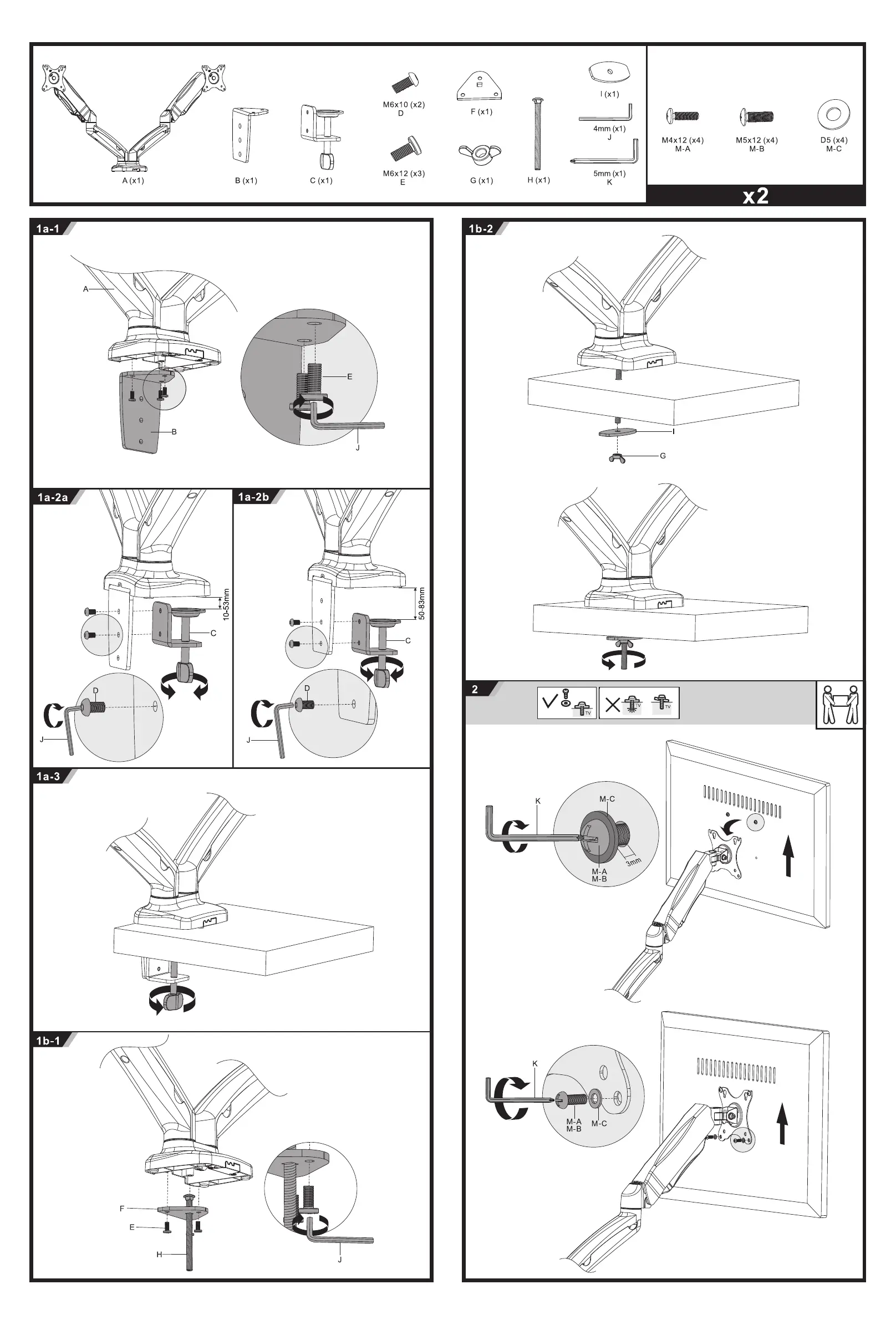 A (x1)
B (x1)
C (x1)
M6x10 (x2)
D
M6x12 (x3)
E
F (x1)
G (x1)
H (x1)
I (x1)
4mm (x1)
J
5mm (x1)
K
M4x12 (x4)
M-A
M5x12 (x4)
M-B
D5 (x4)
M-C
x2

1a-1
A
B
E
J

1a-2a
10-53mm
C
D
J

1a-2b
50-83mm
C
D
J

1a-3

1b-1
F
E
H
J

1b-2
I
G

2
TV
TV
TV
K
M-C
M-A
M-B
3mm
K
M-A
M-B
M-C