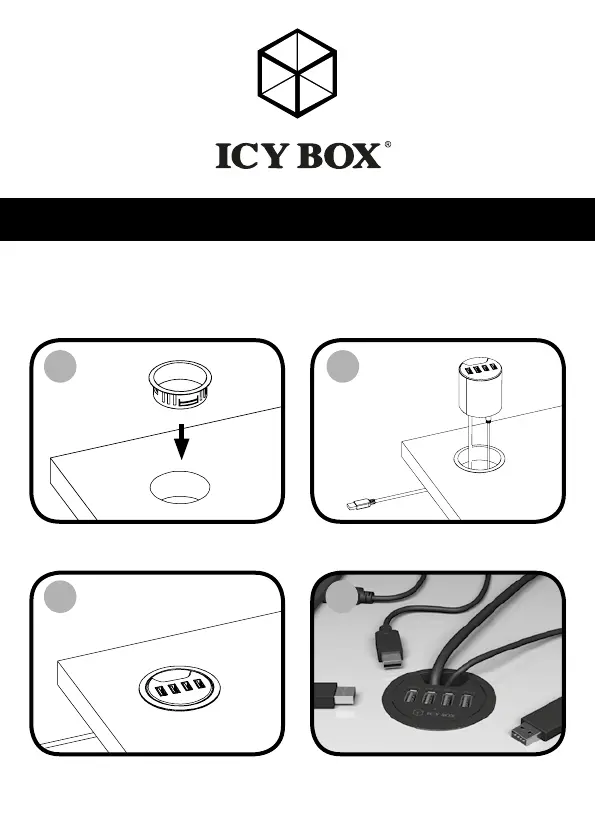 ICY BOX®

ICY BOX