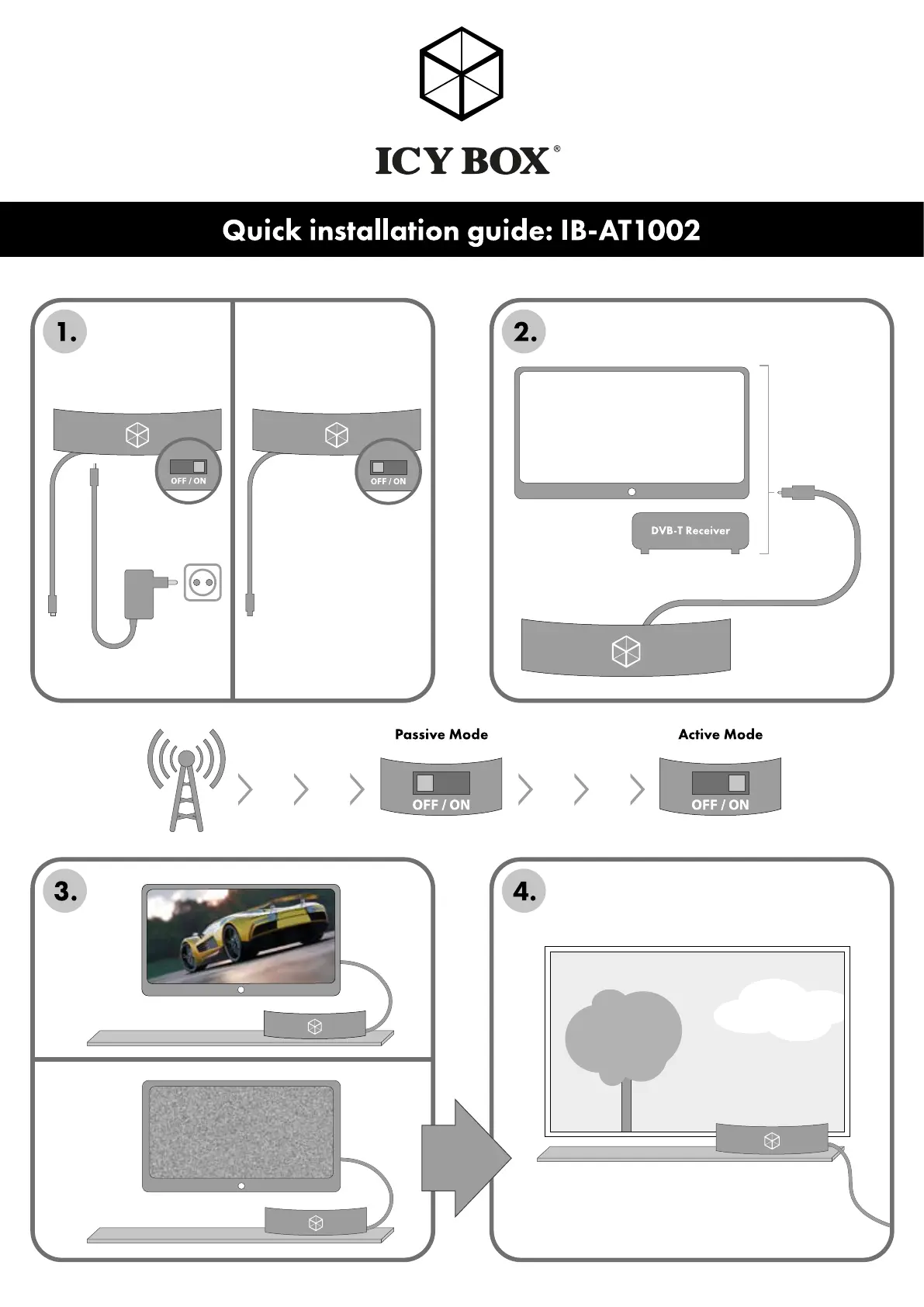 ICY BOX®

Quick installation guide: IB-AT1002

1.

OFF / ON

OFF / ON

2.

DVB-T Receiver

Passive Mode

OFF / ON

Active Mode

OFF / ON

3.

4.