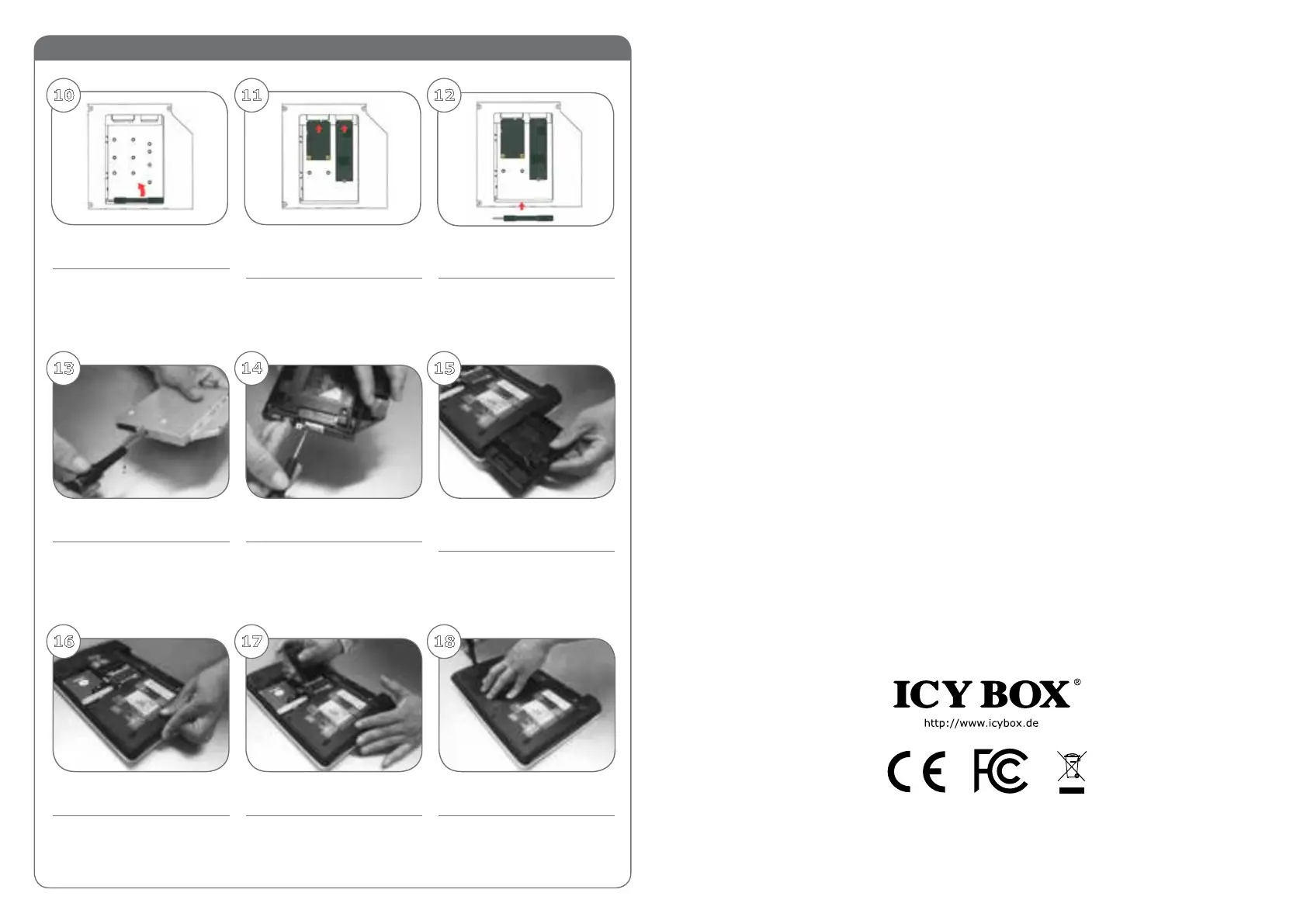 10

11

12

13

14

15

16

17

18

ICY BOX®

http://www.icybox.de

CE FC