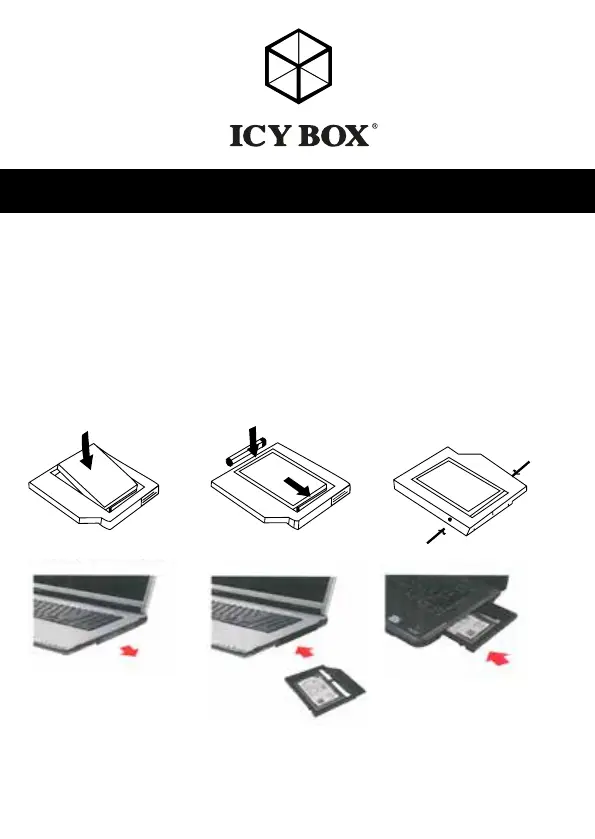 ICY BOX®