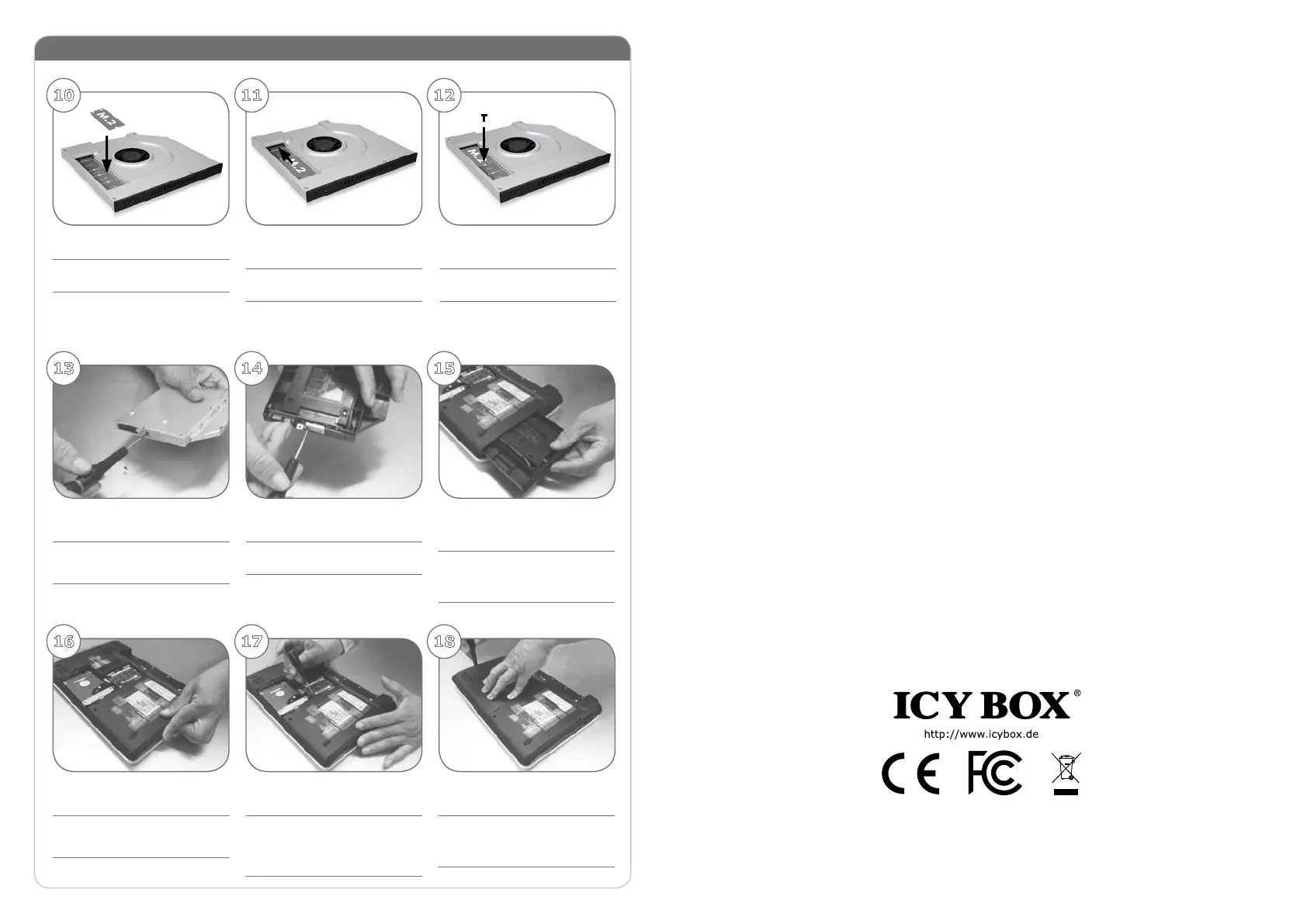 10

M.2

11

M.2

12

M.2

13

14

15

16

17

18

ICY BOX®

http://www.icybox.de

CE FC