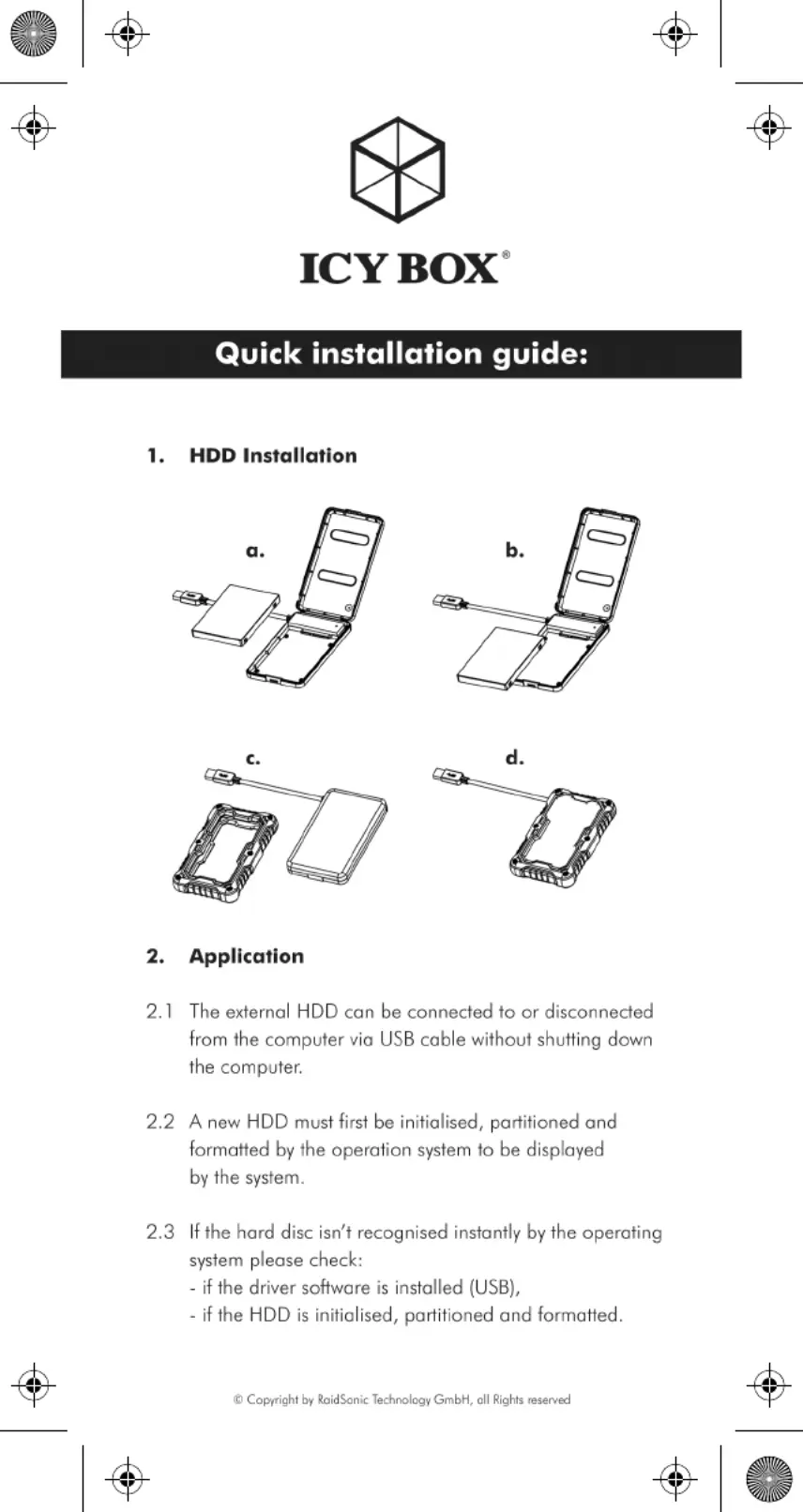 ICY BOX®

Quick installation guide:

1. HDD Installation

a.

b.

c.

d.

2. Application

2.1 The external HDD can be connected to or disconnected from the computer via USB cable without shutting down the computer.

2.2 A new HDD must first be initialised, partitioned and formatted by the operation system to be displayed by the system.

2.3 If the hard disc isn't recognised instantly by the operating system please check:
- if the driver software is installed (USB),
- if the HDD is initialised, partitioned and formatted.

© Copyright by RaidSonic Technology GmbH, all Rights reserved