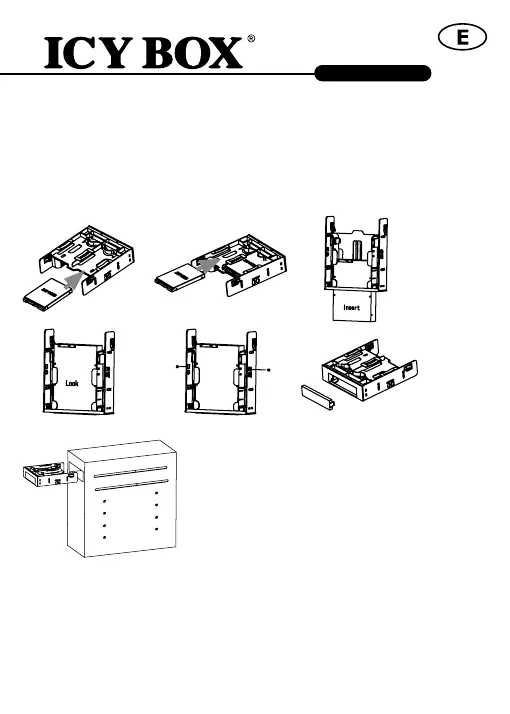 ICY BOX®

E

Insert

Lock