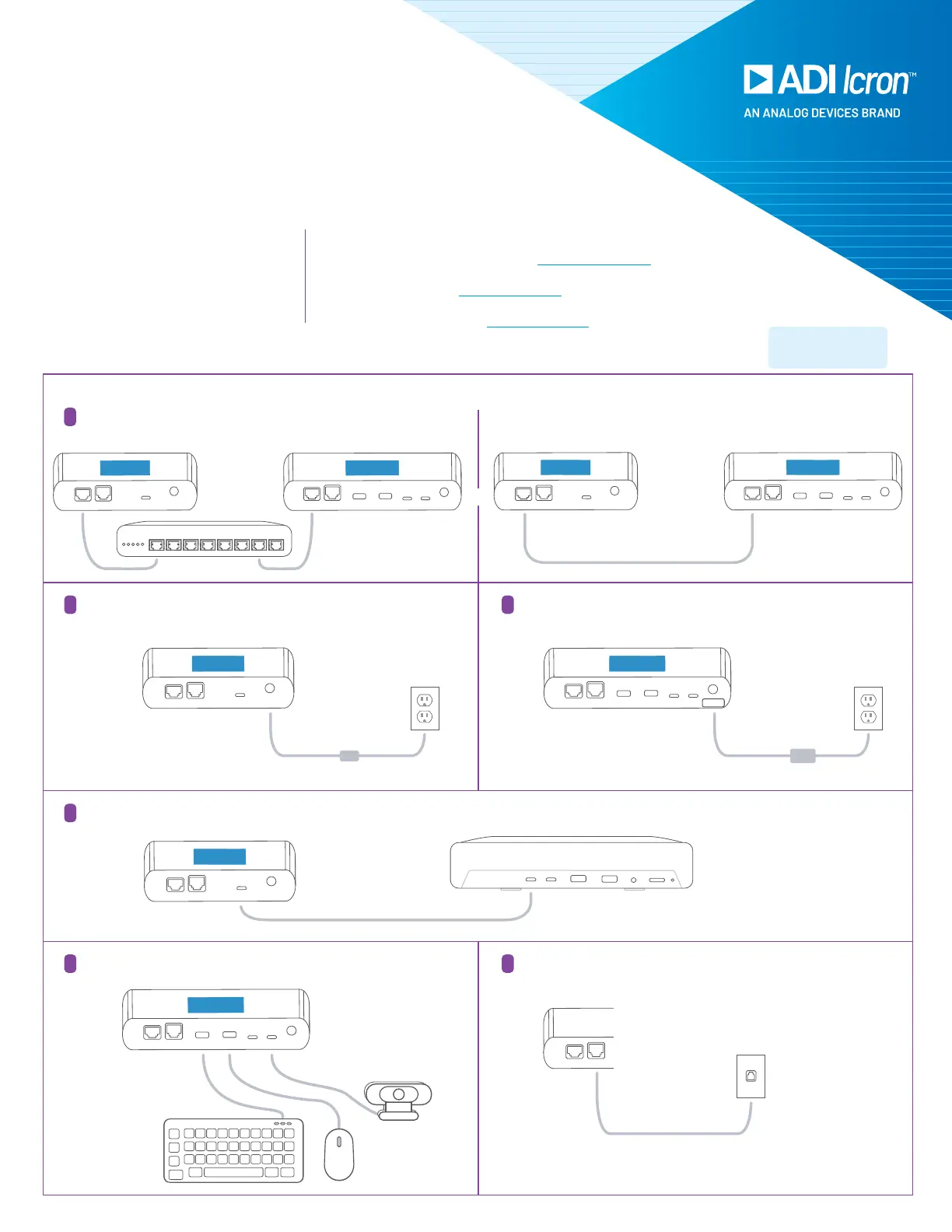 ADI Icron™
AN ANALOG DEVICES BRAND