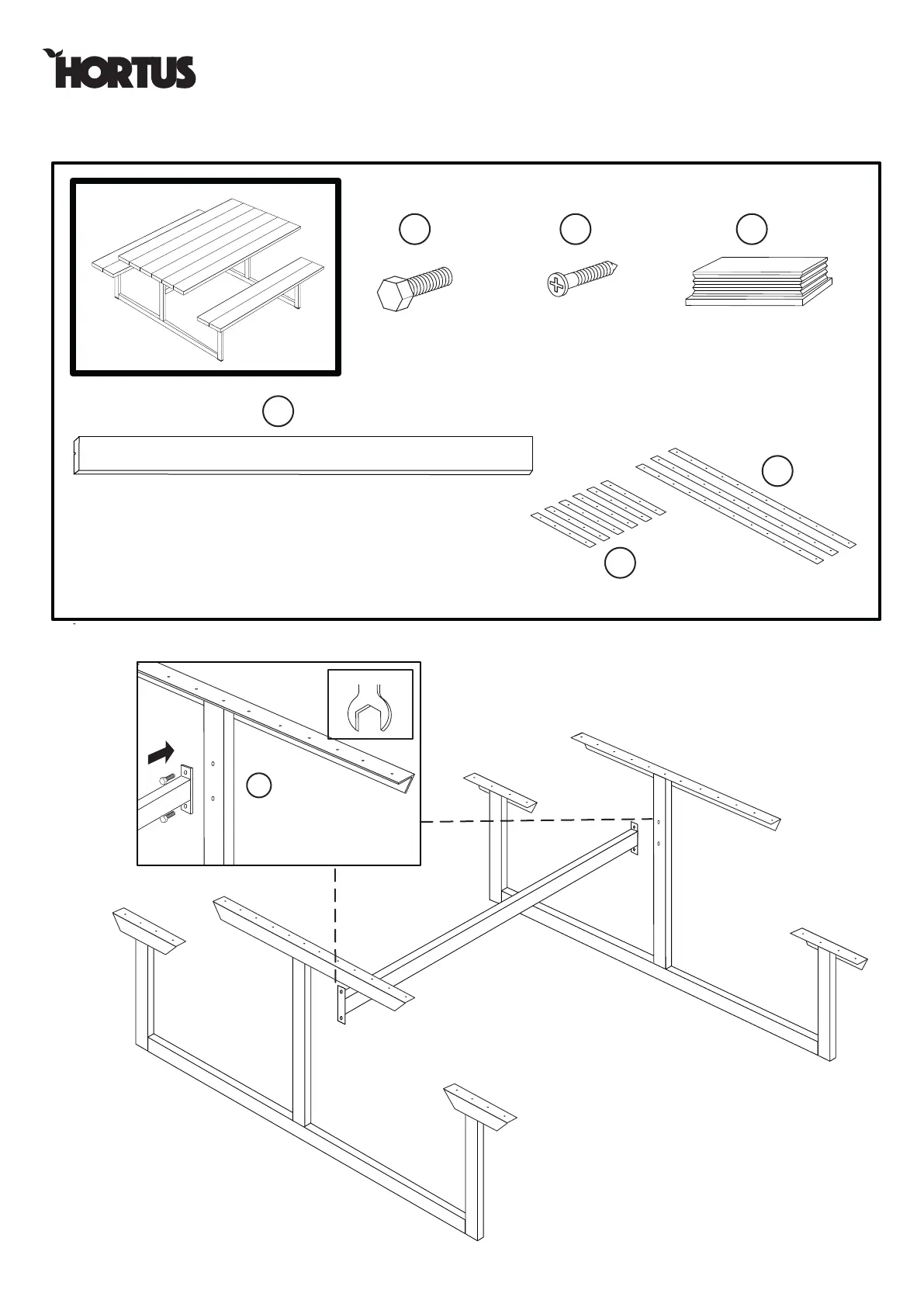 HORTUS