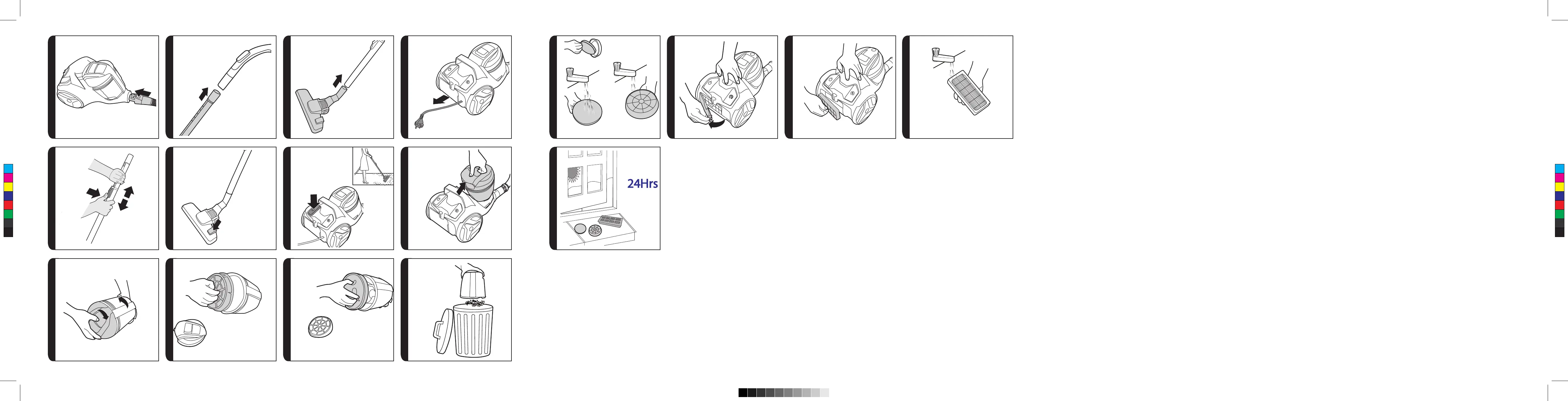 24Hrs