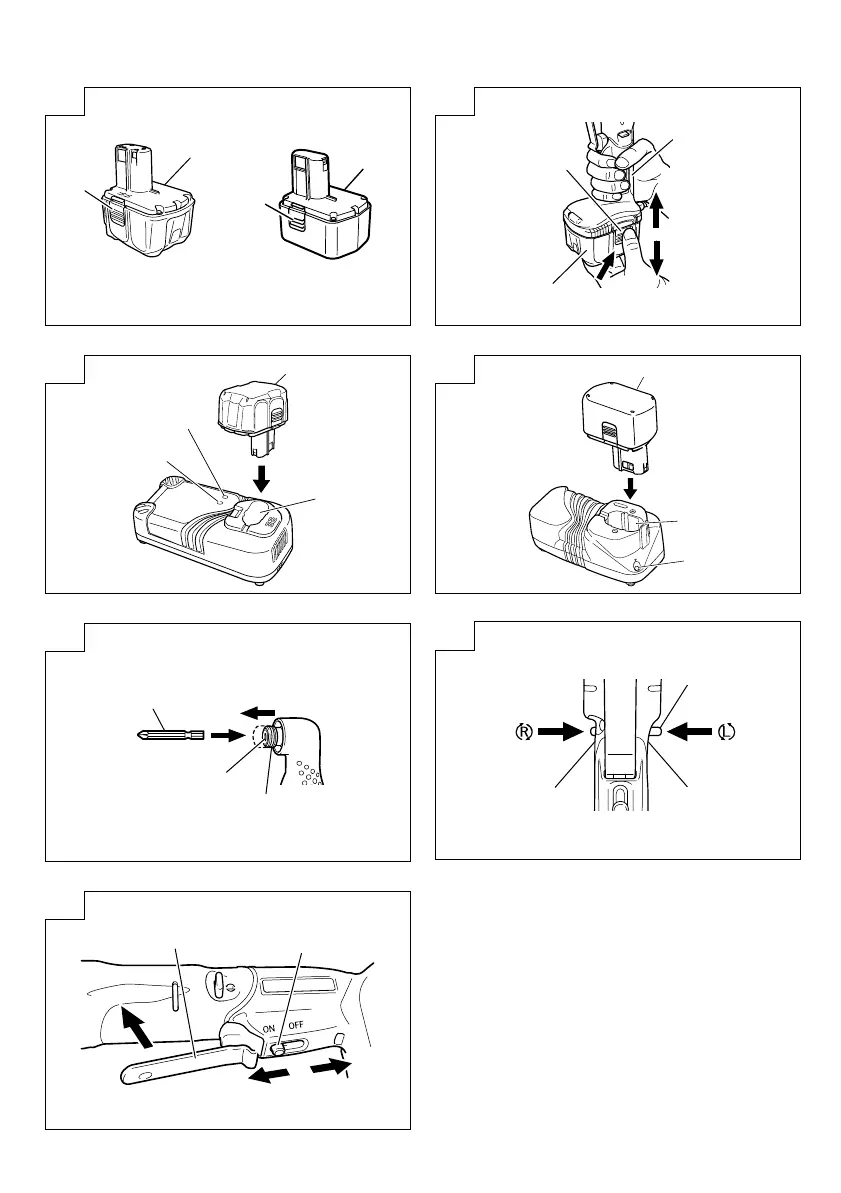 Ⓡ
Ⓛ
ON OFF