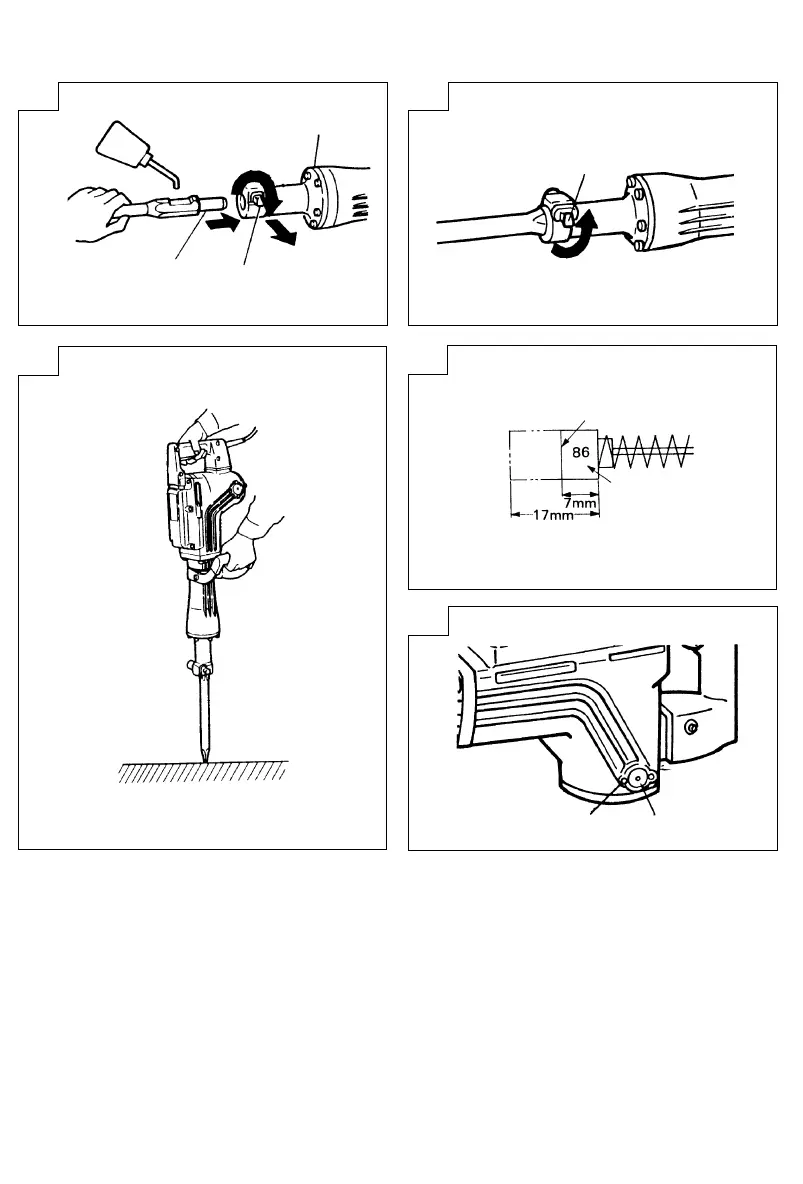 86

7mm

17mm