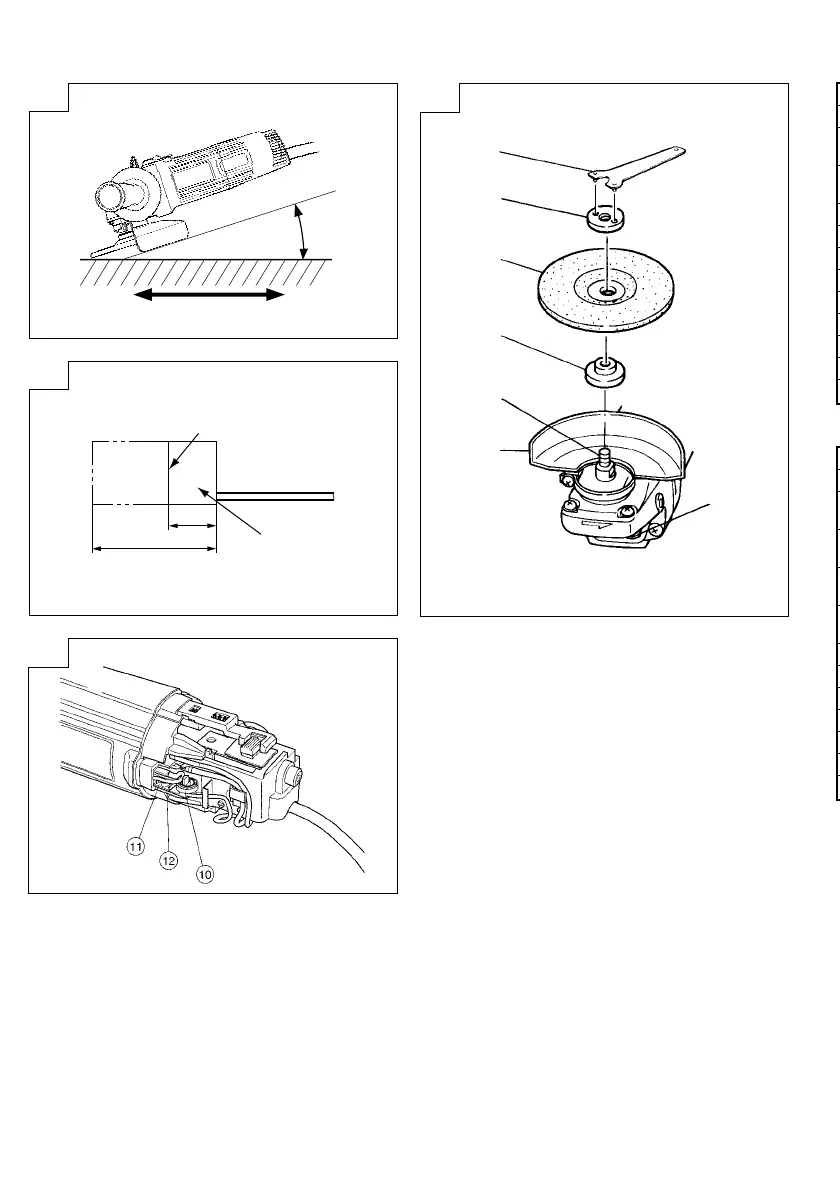 ⑪
⑫
⑩