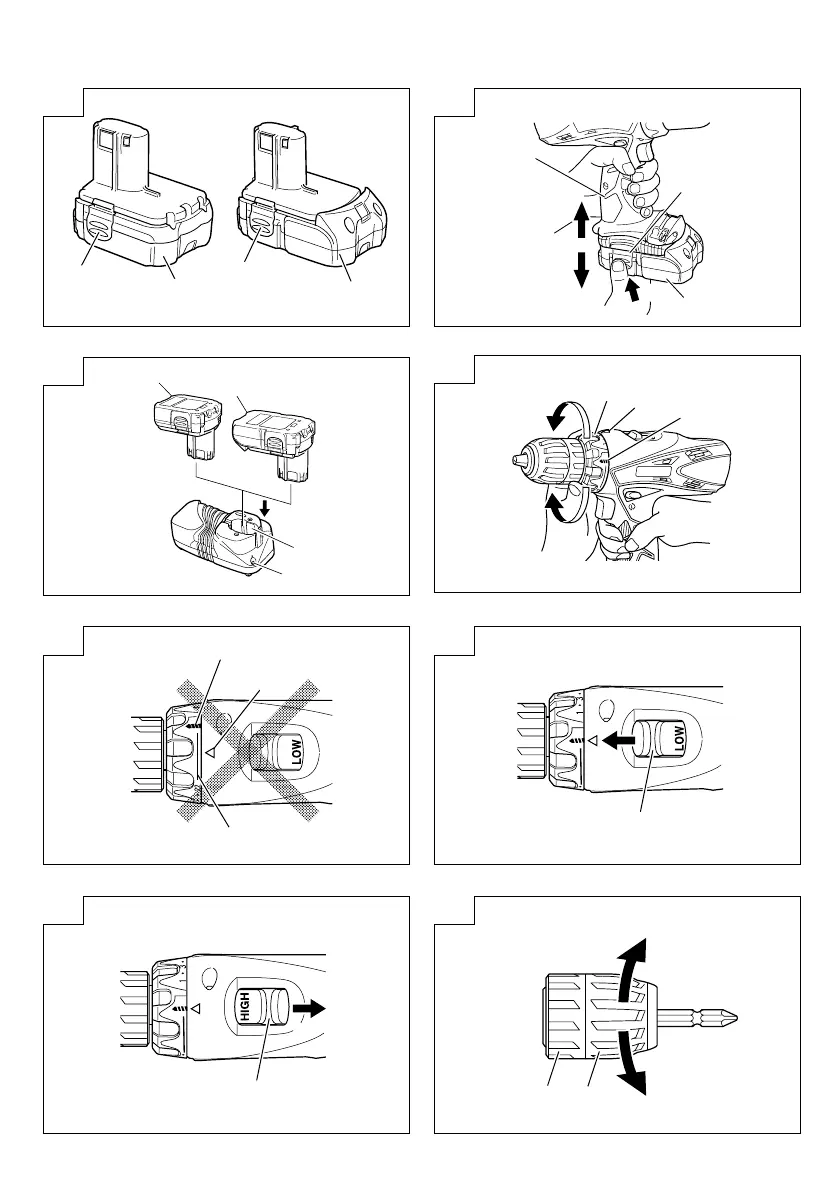 LOW

LOW

HIGH